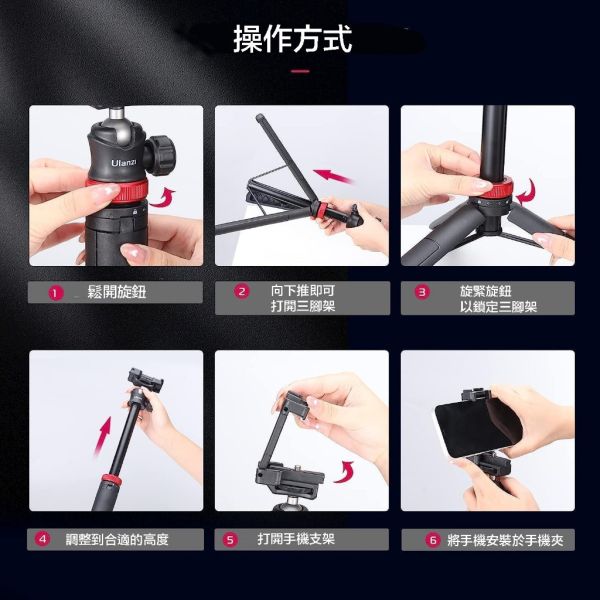 操作方式

Ulanzi

1 鬆開旋鈕

2 向下推即可打開三腳架

3 旋緊旋鈕以鎖定三腳架

4 調整到合適的高度

5 打開手機支架

6 將手機安裝於手機夾