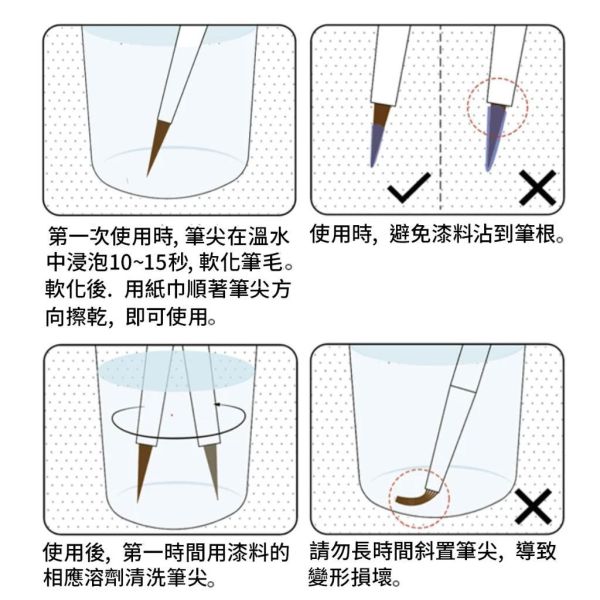 第一次使用時, 筆尖在溫水中浸泡10~15秒, 軟化筆毛。軟化後. 用紙巾順著筆尖方向擦乾，即可使用。

使用時，避免漆料沾到筆根。

使用後，第一時間用漆料的相應溶劑清洗筆尖。

請勿長時間斜置筆尖，導致變形損壞。