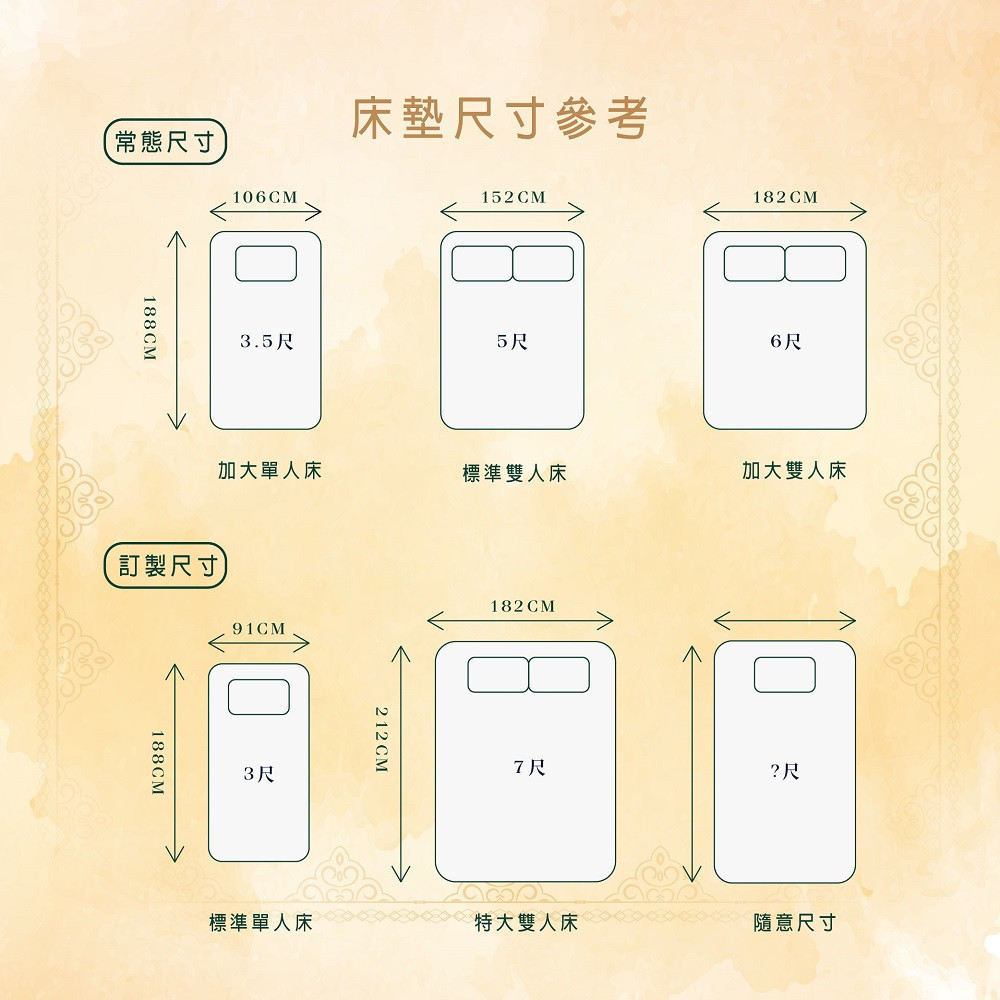 床墊尺寸參考

常態尺寸

106CM
188CM
3.5尺
加大單人床

152CM
5尺
標準雙人床

182CM
6尺
加大雙人床

訂製尺寸

91CM
188CM
3尺
標準單人床

182CM
212CM
7尺
特大雙人床

?尺
隨意尺寸