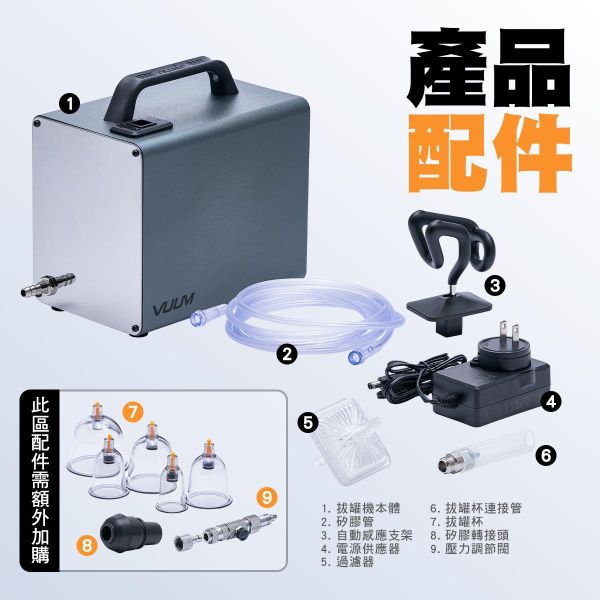 產品
配件

1
VUUM
2
3
4
5
6

此區配件需額外加購
7
8
9

1. 拔罐機本體
2. 矽膠管
3. 自動感應支架
4. 電源供應器
5. 過濾器
6. 拔罐杯連接管
7. 拔罐杯
8. 矽膠轉接頭
9. 壓力調節閥