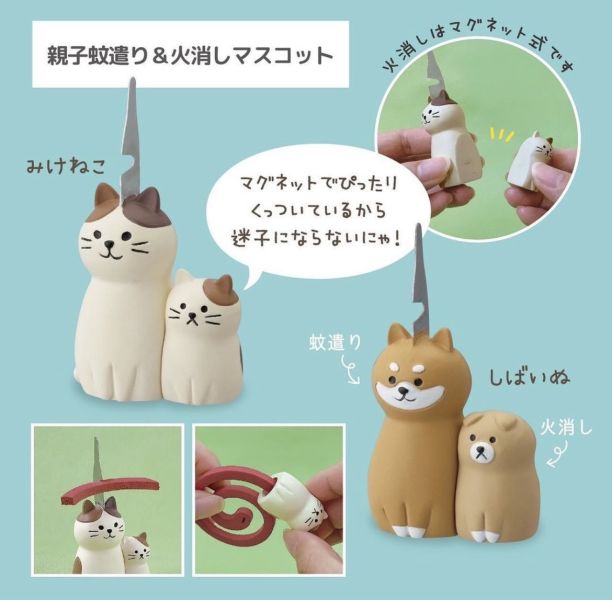 親子蚊遣り＆火消しマスコット

火消しはマグネット式です

みけねこ

マグネットでぴったり
くっついているから
迷子にならないにゃ！

蚊遣り

しばいぬ

火消し