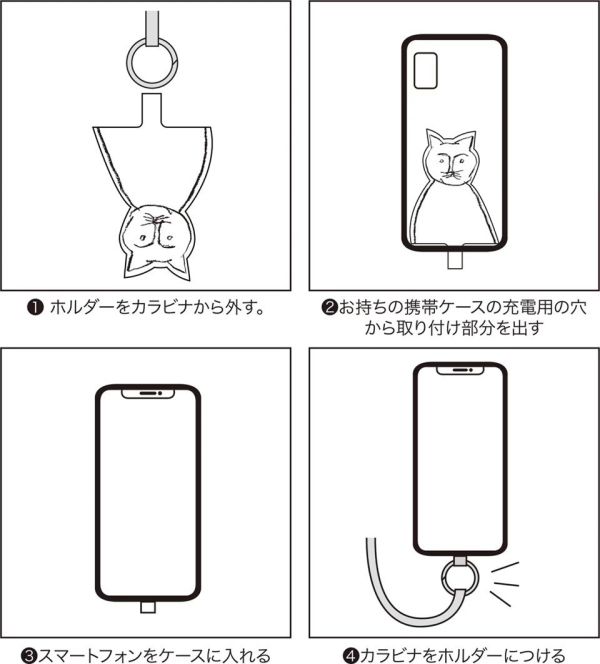 ❶ ホルダーをカラビナから外す。

❷お持ちの携帯ケースの充電用の穴から取り付け部分を出す

❸スマートフォンをケースに入れる

❹カラビナをホルダーにつける