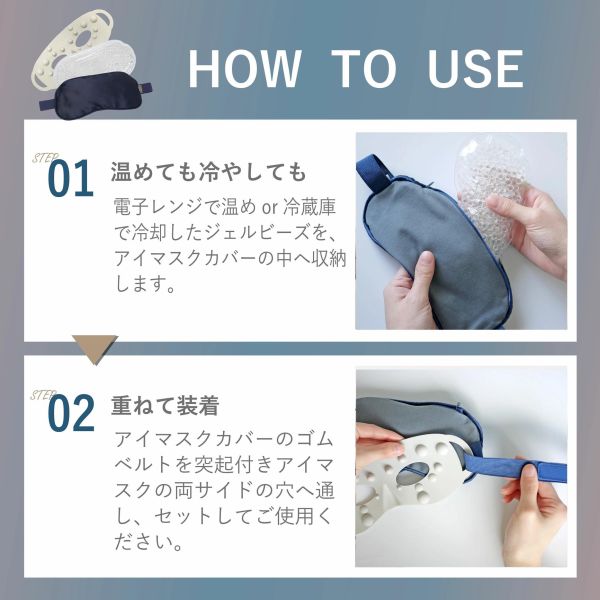 HOW TO USE

STEP 01 温めても冷やしても

電子レンジで温め or 冷蔵庫で冷却したジェルビーズを、アイマスクカバーの中へ収納します。

STEP 02 重ねて装着

アイマスクカバーのゴムベルトを突起付きアイマスクの両サイドの穴へ通し、セットしてご使用ください。