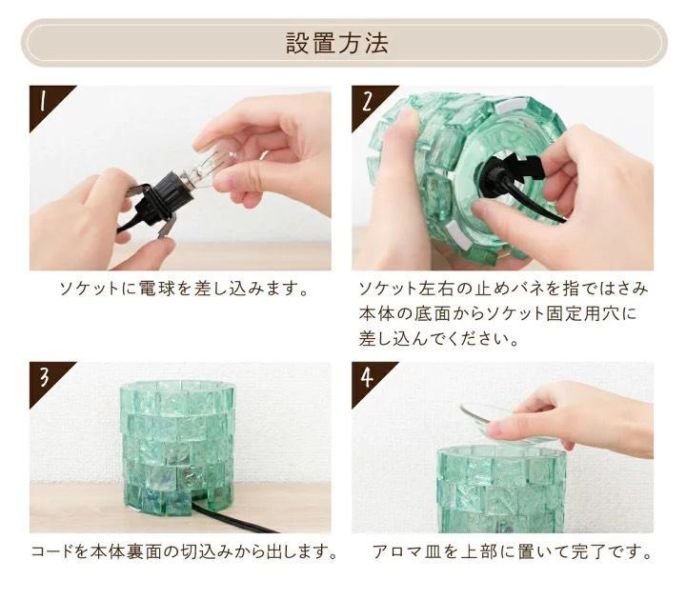 設置方法

1

ソケットに電球を差し込みます。

2

ソケット左右の止めバネを指ではさみ本体の底面からソケット固定用穴に差し込んでください。

3

コードを本体裏面の切込みから出します。

4

アロマ皿を上部に置いて完了です。