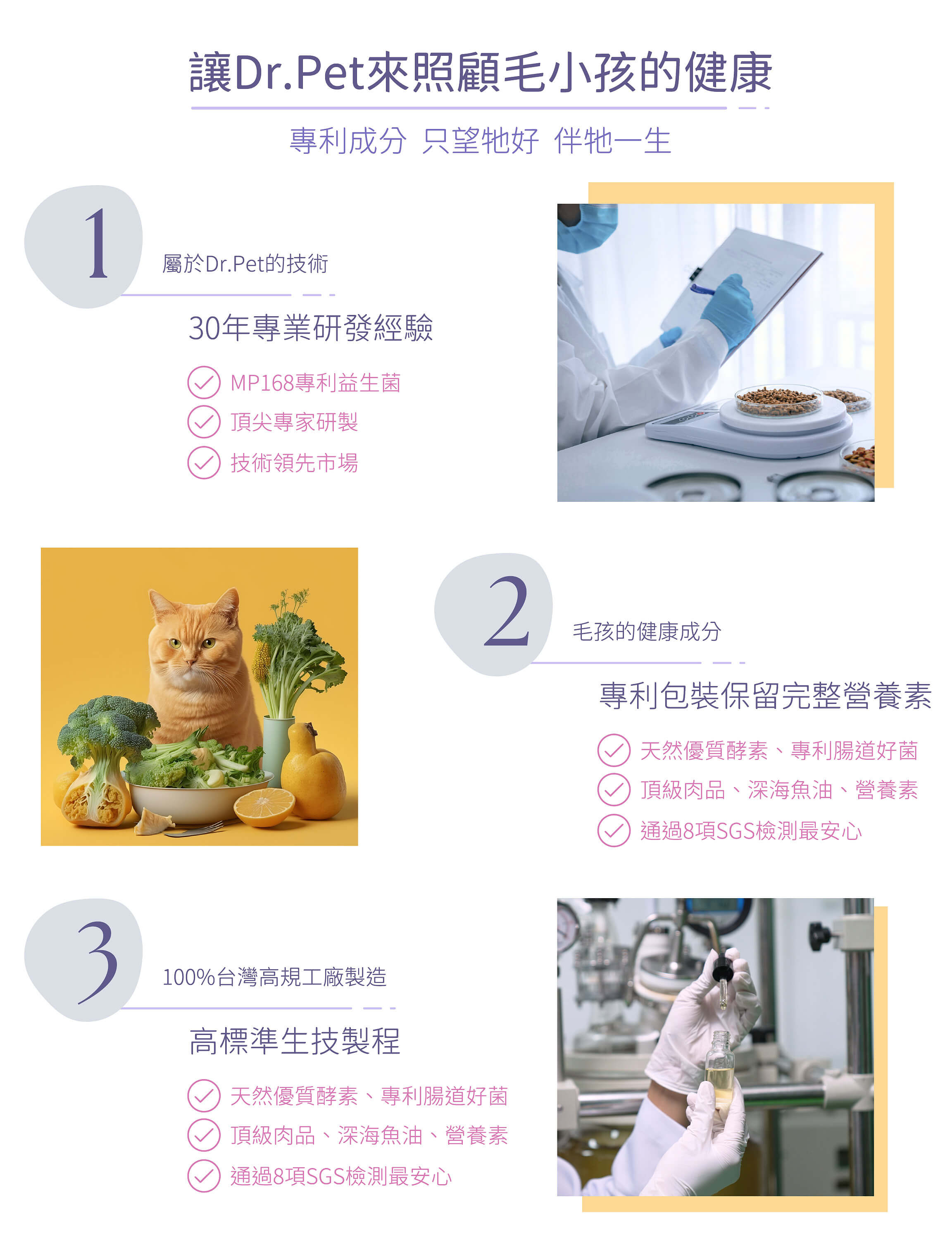 讓Dr.Pet來照顧毛小孩的健康

專利成分 只望牠好 伴牠一生

1

屬於Dr.Pet的技術

30年專業研發經驗

MP168專利益生菌
頂尖專家研製
技術領先市場

2

毛孩的健康成分

專利包裝保留完整營養素

天然優質酵素、專利腸道好菌
頂級肉品、深海魚油、營養素
通過8項SGS檢測最安心

3

100%台灣高規工廠製造

高標準生技製程

天然優質酵素、專利腸道好菌
頂級肉品、深海魚油、營養素
通過8項SGS檢測最安心