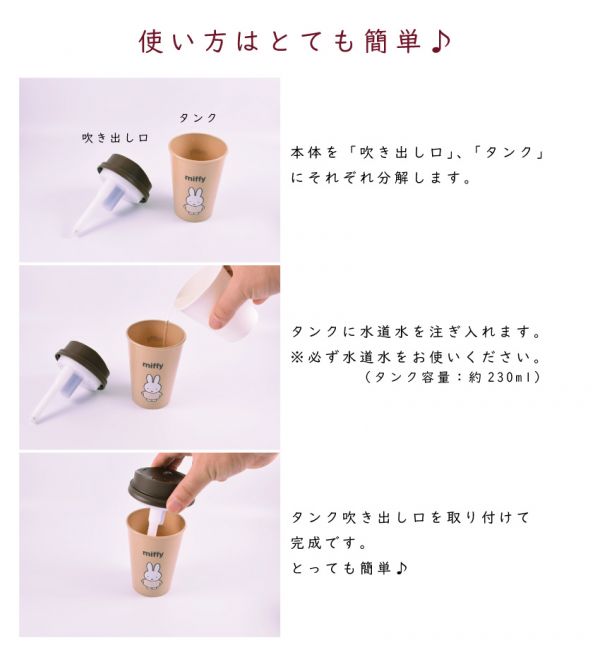 使い方はとても簡単♪

吹き出し口

タンク

miffy

本体を「吹き出し口」、「タンク」にそれぞれ分解します。

miffy

タンクに水道水を注ぎ入れます。
※必ず水道水をお使いください。
（タンク容量：約230ml）

miffy

タンク吹き出し口を取り付けて完成です。
とっても簡単♪