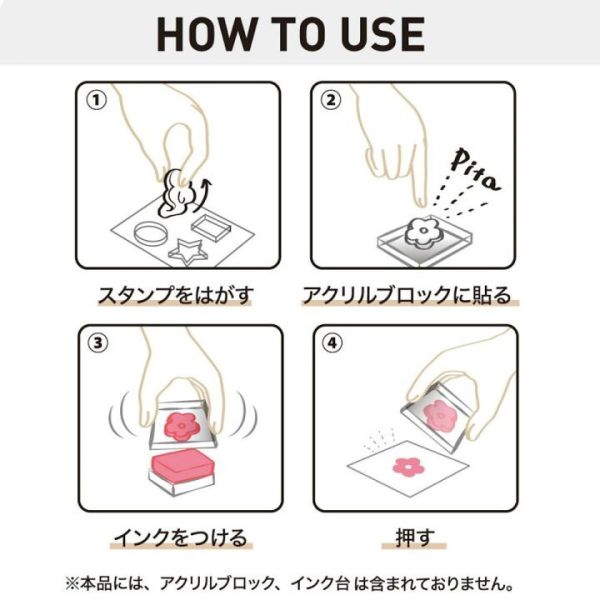 HOW TO USE

①

スタンプをはがす

②

Pita

アクリルブロックに貼る

③

インクをつける

④

押す

※本品には、アクリルブロック、インク台 は含まれておりません。