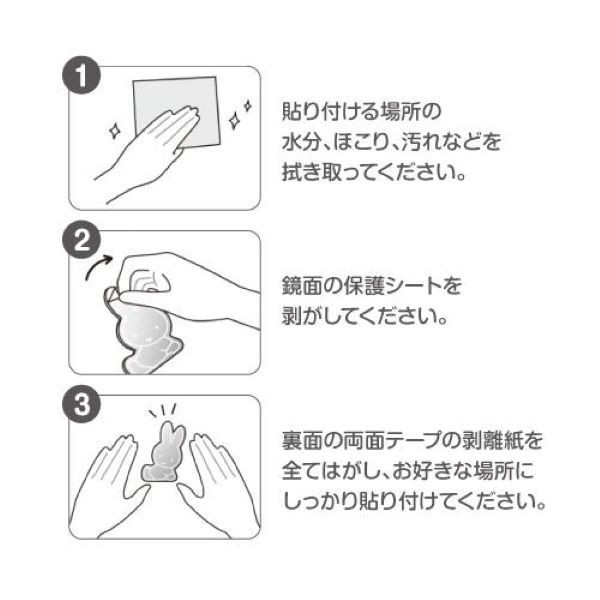 1

貼り付ける場所の水分、ほこり、汚れなどを拭き取ってください。

2

鏡面の保護シートを剥がしてください。

3

裏面の両面テープの剥離紙を全てはがし、お好きな場所にしっかり貼り付けてください。