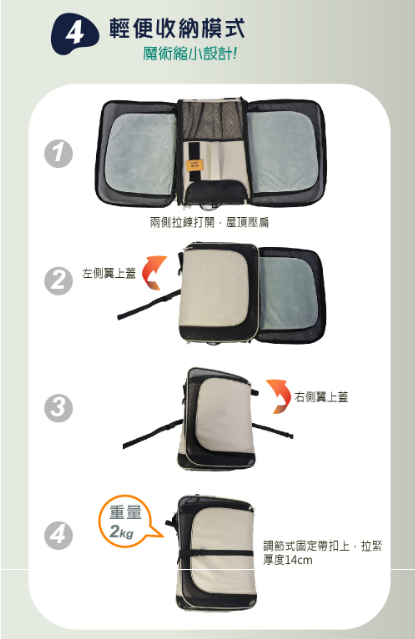 4 輕便收納模式

魔術縮小設計!

1

兩側拉鍊打開，屋頂壓扁

2

左側翼上蓋

3

右側翼上蓋

4

重量 2kg

調節式固定帶扣上，拉緊 厚度14cm