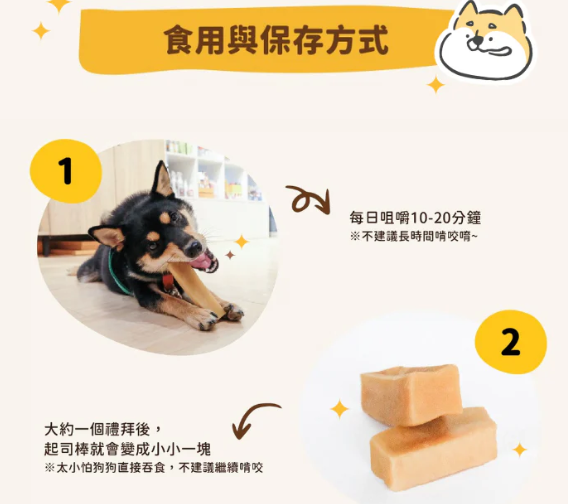 食用與保存方式

1

每日咀嚼10-20分鐘
※不建議長時間啃咬唷~

2

大約一個禮拜後，
起司棒就會變成小小一塊
※太小怕狗狗直接吞食，不建議繼續啃咬