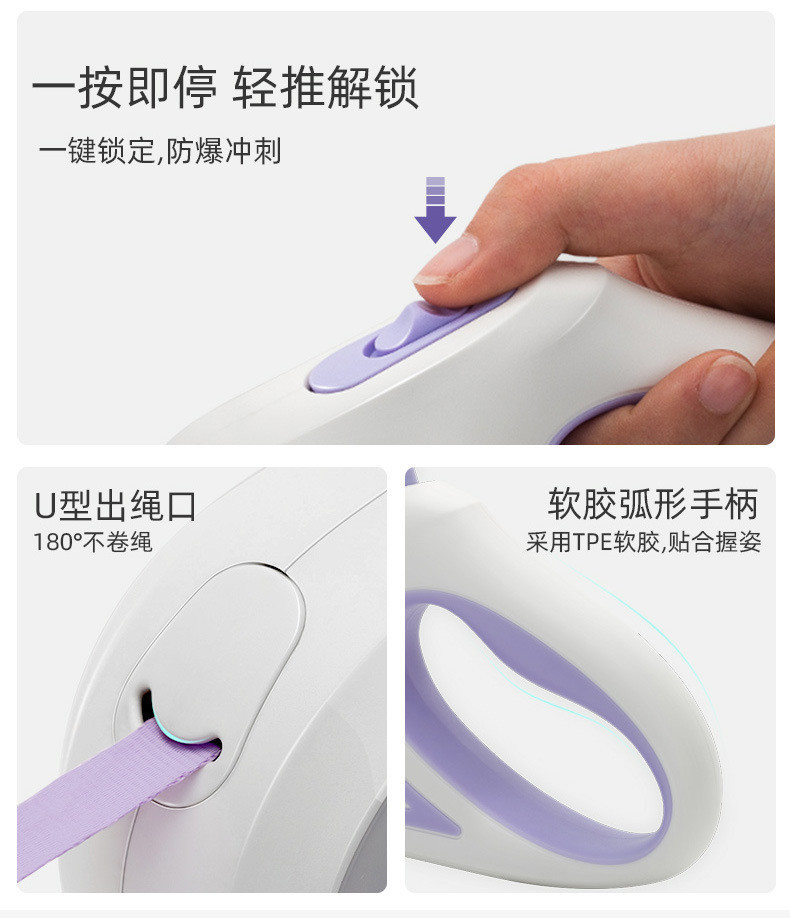 一按即停 轻推解锁
一键锁定,防爆冲刺

U型出绳口
180°不卷绳

软胶弧形手柄
采用TPE软胶,贴合握姿