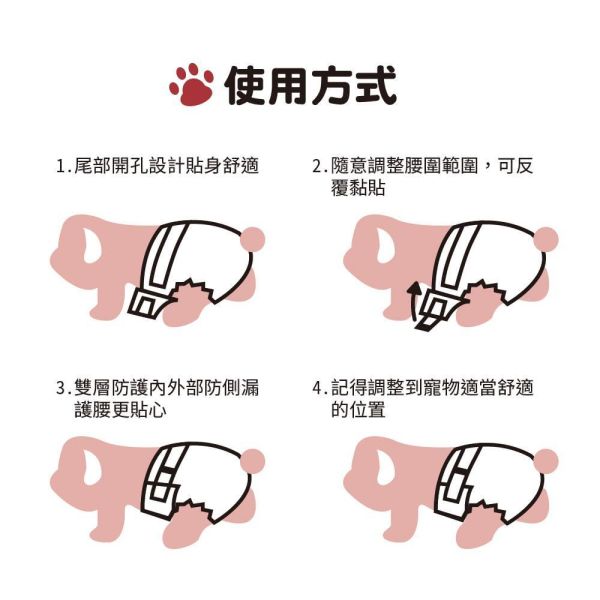 使用方式

1.尾部開孔設計貼身舒適

2.隨意調整腰圍範圍，可反覆黏貼

3.雙層防護內外部防側漏護腰更貼心

4.記得調整到寵物適當舒適的位置