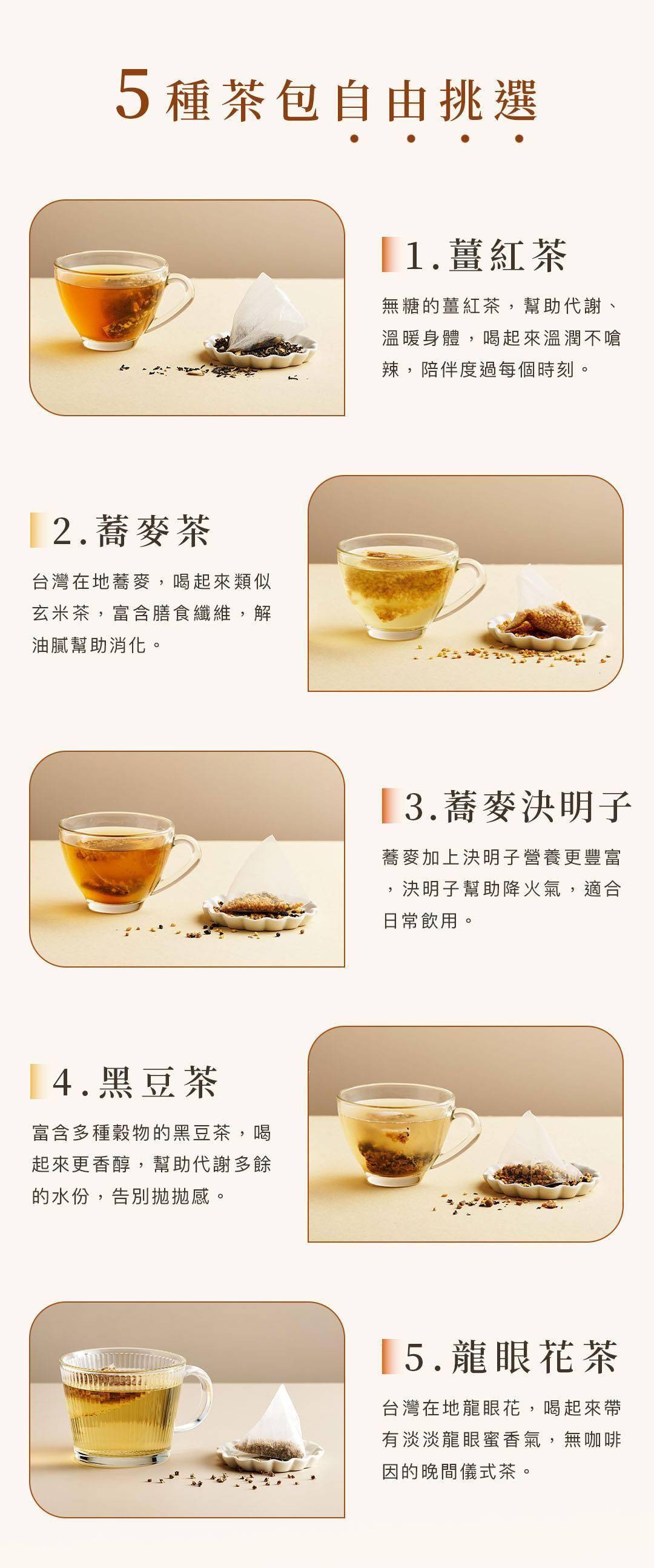 5種茶包自由挑選

1.薑紅茶

無糖的薑紅茶，幫助代謝、溫暖身體，喝起來溫潤不嗆辣，陪伴度過每個時刻。

2.蕎麥茶

台灣在地蕎麥，喝起來類似玄米茶，富含膳食纖維，解油膩幫助消化。

3.蕎麥決明子

蕎麥加上決明子營養更豐富，決明子幫助降火氣，適合日常飲用。

4.黑豆茶

富含多種穀物的黑豆茶，喝起來更香醇，幫助代謝多餘的水份，告別拋拋感。

5.龍眼花茶

台灣在地龍眼花，喝起來帶有淡淡龍眼蜜香氣，無咖啡因的晚間儀式茶。