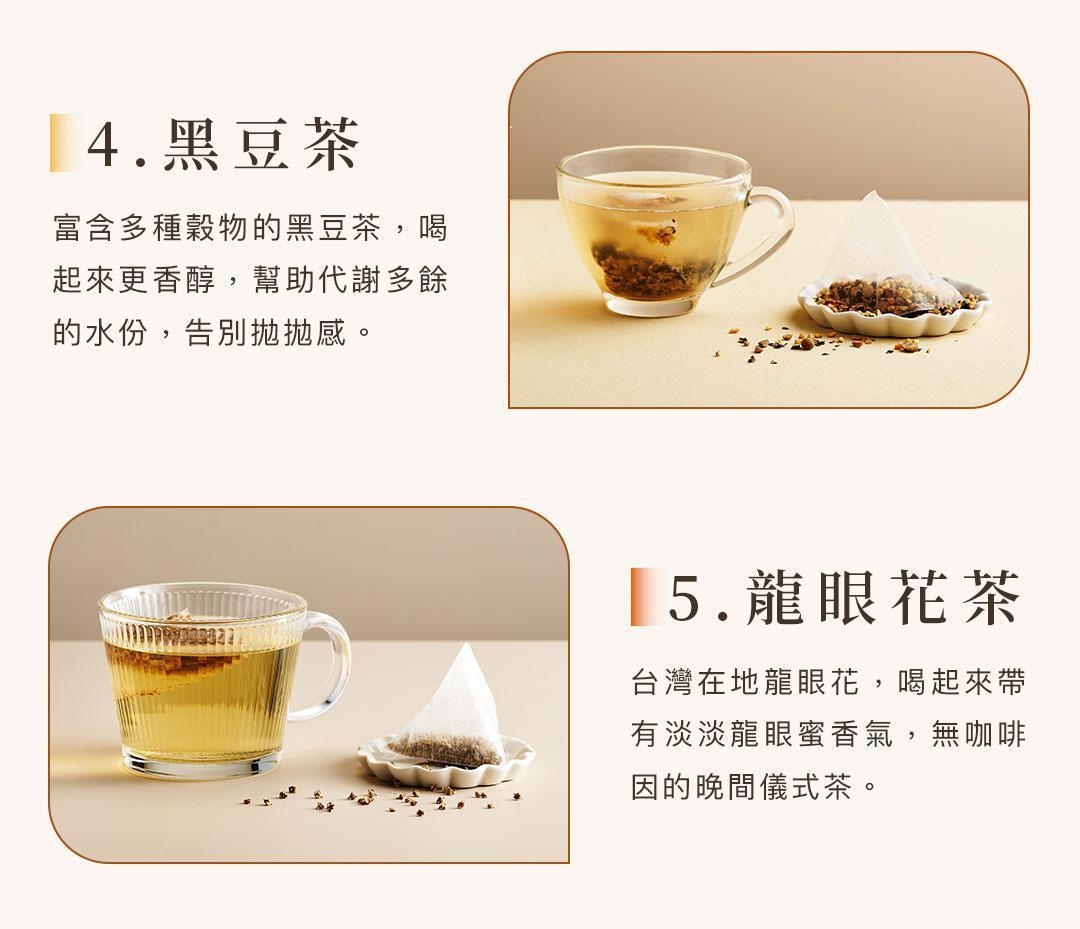 4.黑豆茶

富含多種穀物的黑豆茶，喝起來更香醇，幫助代謝多餘的水份，告別拋拋感。

5.龍眼花茶

台灣在地龍眼花，喝起來帶有淡淡龍眼蜜香氣，無咖啡因的晚間儀式茶。