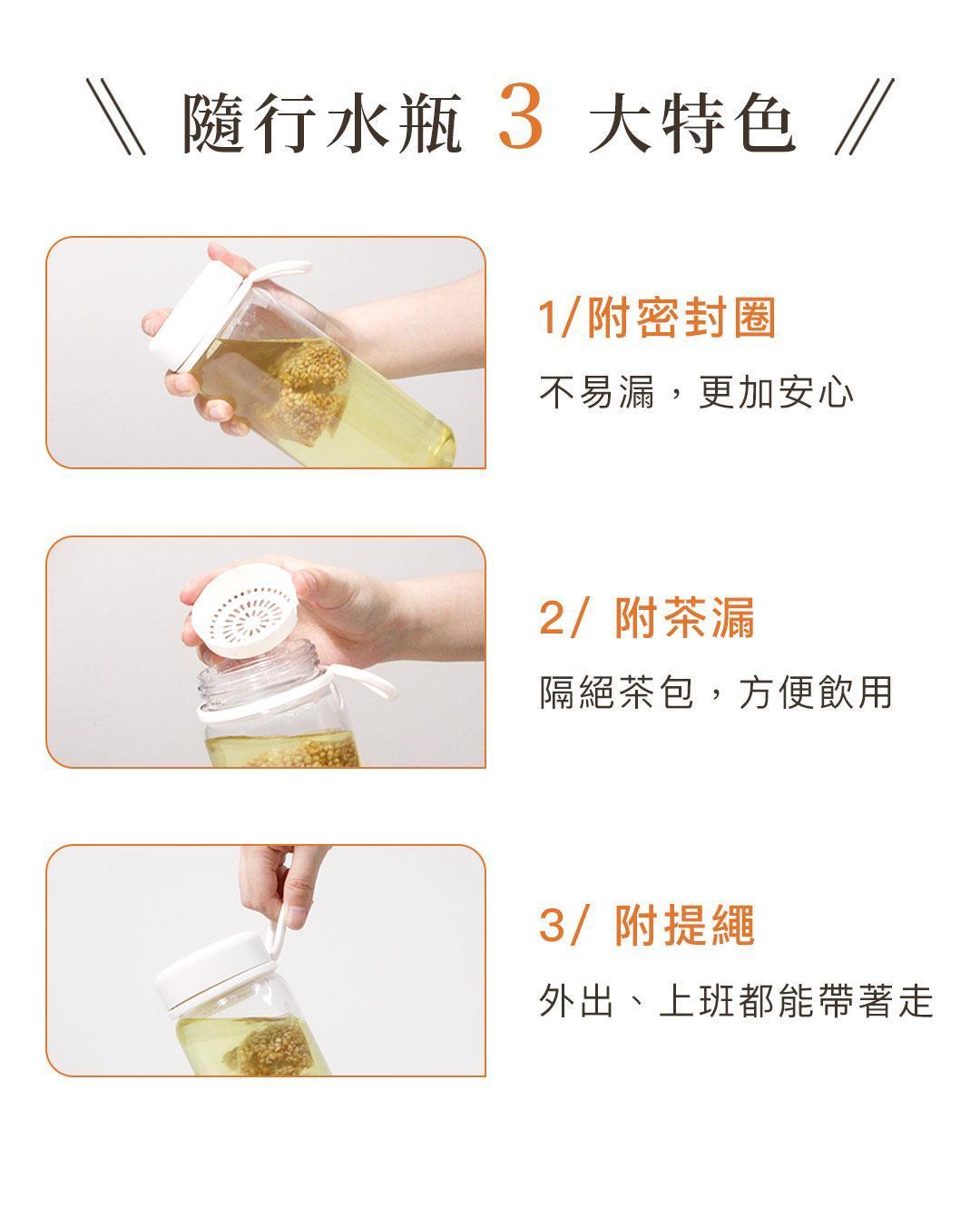 \\ 隨行水瓶 3 大特色 //

1/附密封圈

不易漏，更加安心

2/ 附茶漏

隔絕茶包，方便飲用

3/ 附提繩

外出、上班都能帶著走