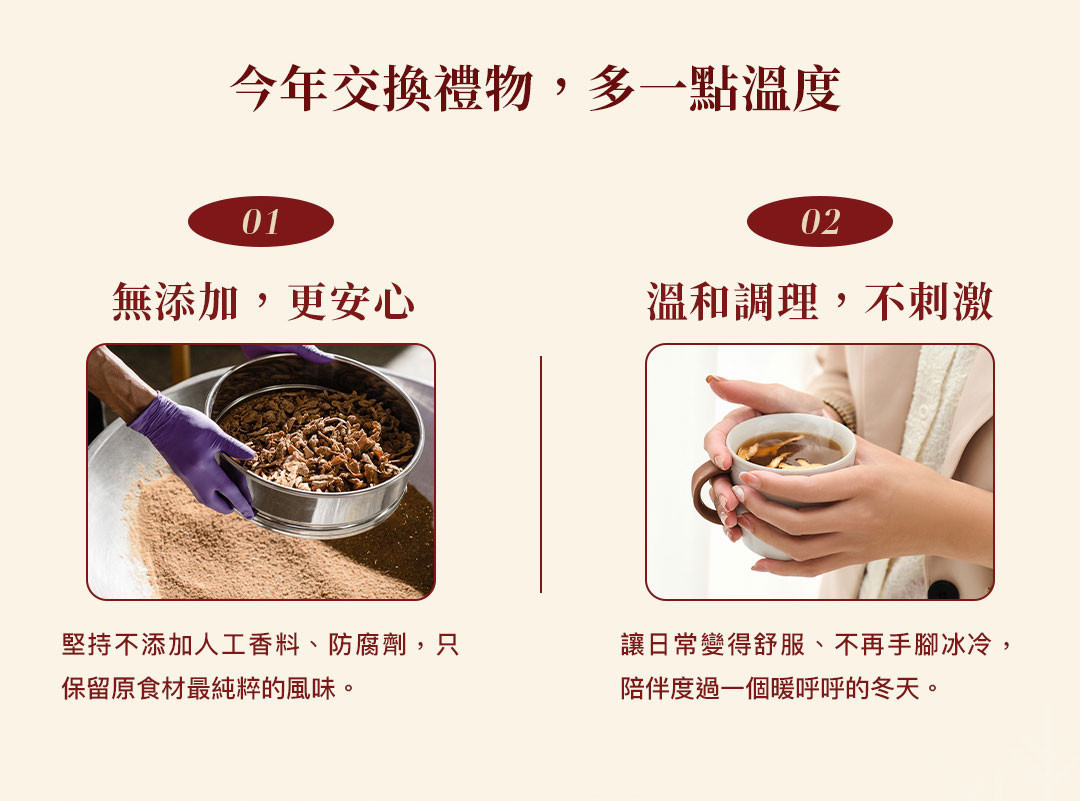 今年交換禮物，多一點溫度

01

無添加，更安心

堅持不添加人工香料、防腐劑，只保留原食材最純粹的風味。

02

溫和調理，不刺激

讓日常變得舒服、不再手腳冰冷，陪伴度過一個暖呼呼的冬天。