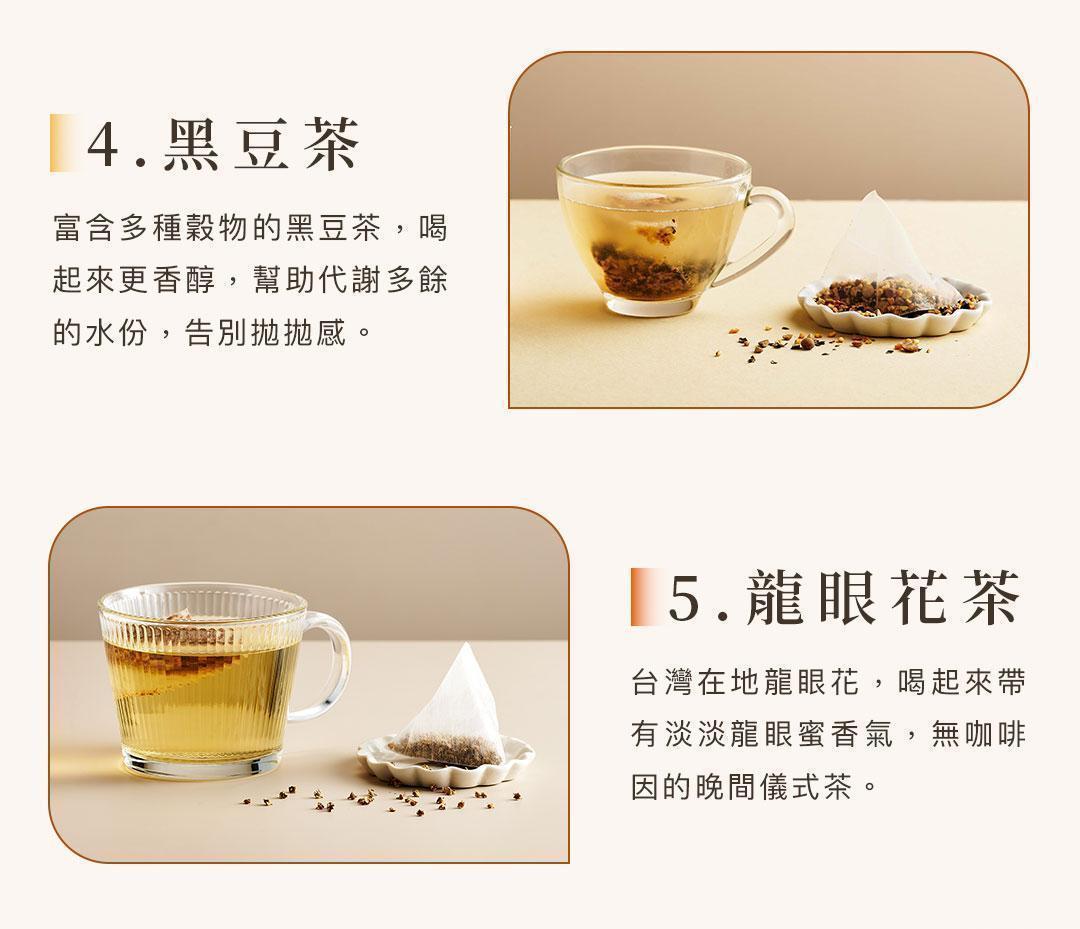 4.黑豆茶

富含多種穀物的黑豆茶，喝起來更香醇，幫助代謝多餘的水份，告別拋拋感。

5.龍眼花茶

台灣在地龍眼花，喝起來帶有淡淡龍眼蜜香氣，無咖啡因的晚間儀式茶。