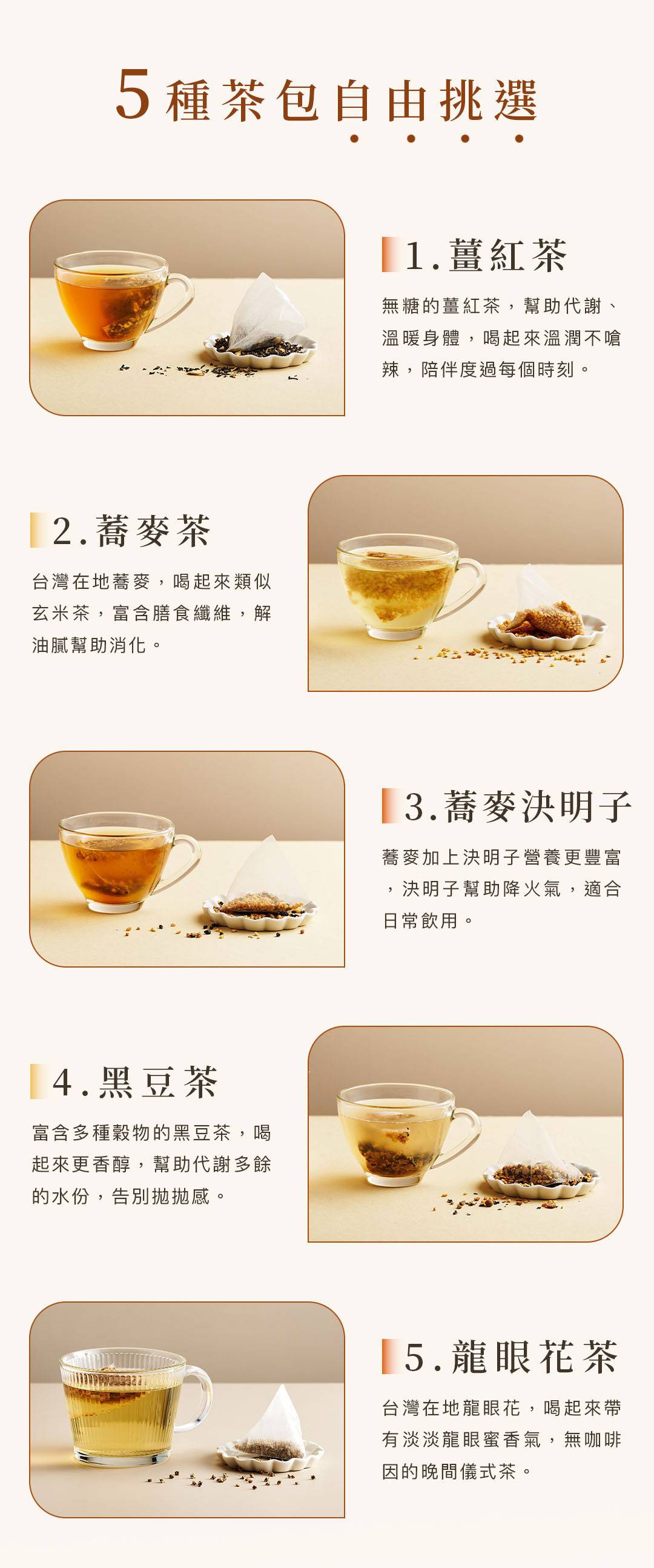 5種茶包自由挑選

1.薑紅茶

無糖的薑紅茶，幫助代謝、溫暖身體，喝起來溫潤不嗆辣，陪伴度過每個時刻。

2.蕎麥茶

台灣在地蕎麥，喝起來類似玄米茶，富含膳食纖維，解油膩幫助消化。

3.蕎麥決明子

蕎麥加上決明子營養更豐富，決明子幫助降火氣，適合日常飲用。

4.黑豆茶

富含多種穀物的黑豆茶，喝起來更香醇，幫助代謝多餘的水份，告別拋拋感。

5.龍眼花茶

台灣在地龍眼花，喝起來帶有淡淡龍眼蜜香氣，無咖啡因的晚間儀式茶。