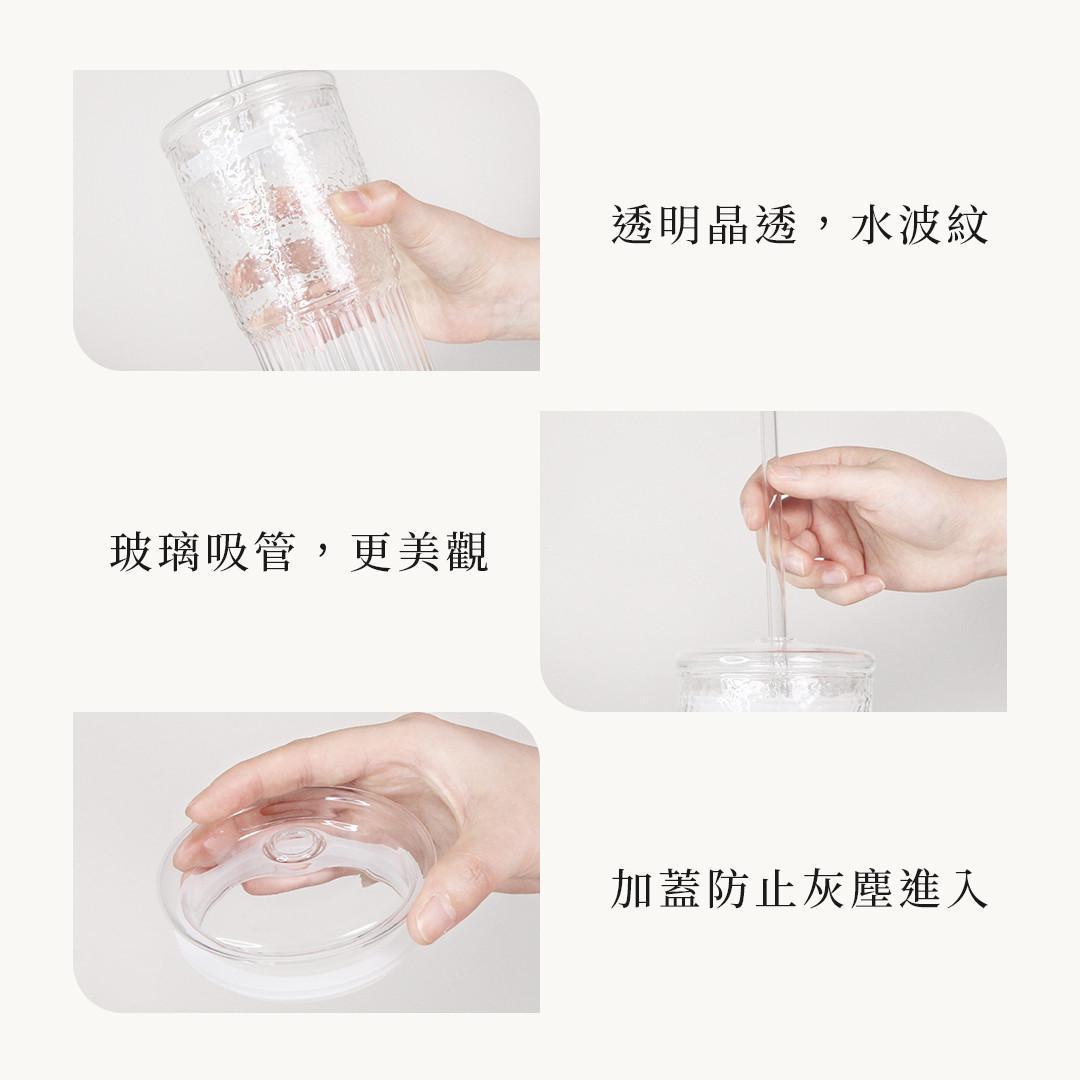 透明晶透，水波紋

玻璃吸管，更美觀

加蓋防止灰塵進入