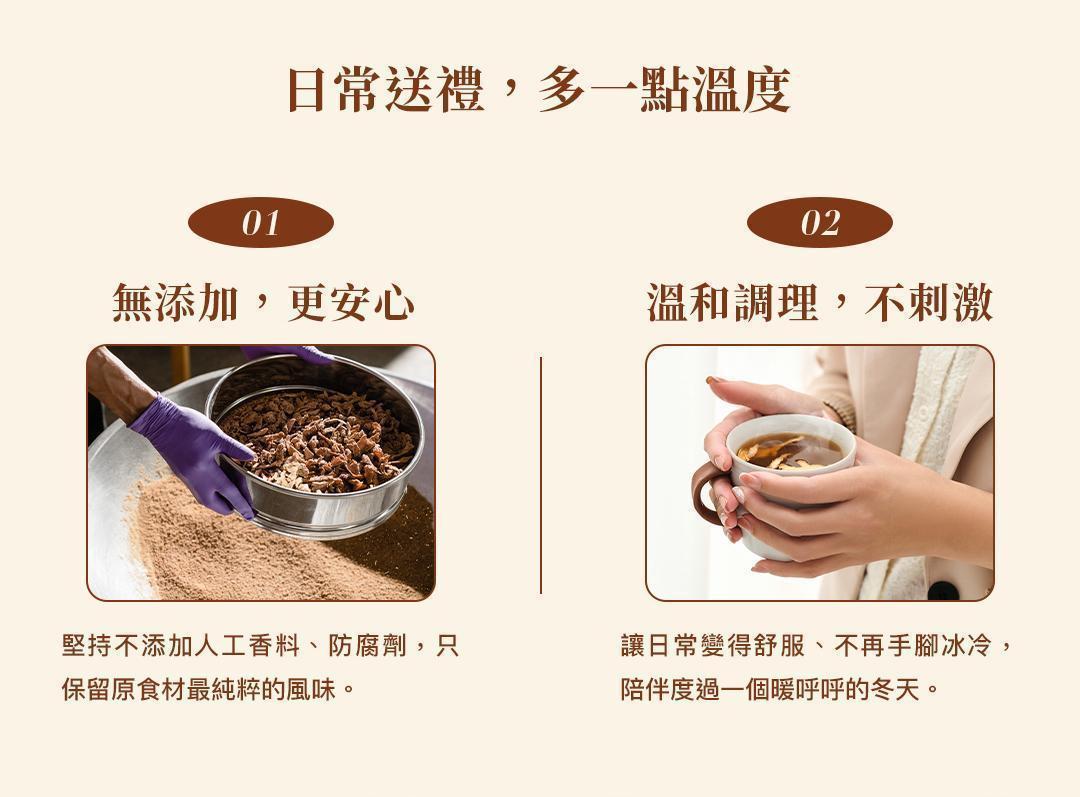 日常送禮，多一點溫度

01

無添加，更安心

堅持不添加人工香料、防腐劑，只保留原食材最純粹的風味。

02

溫和調理，不刺激

讓日常變得舒服、不再手腳冰冷，陪伴度過一個暖呼呼的冬天。