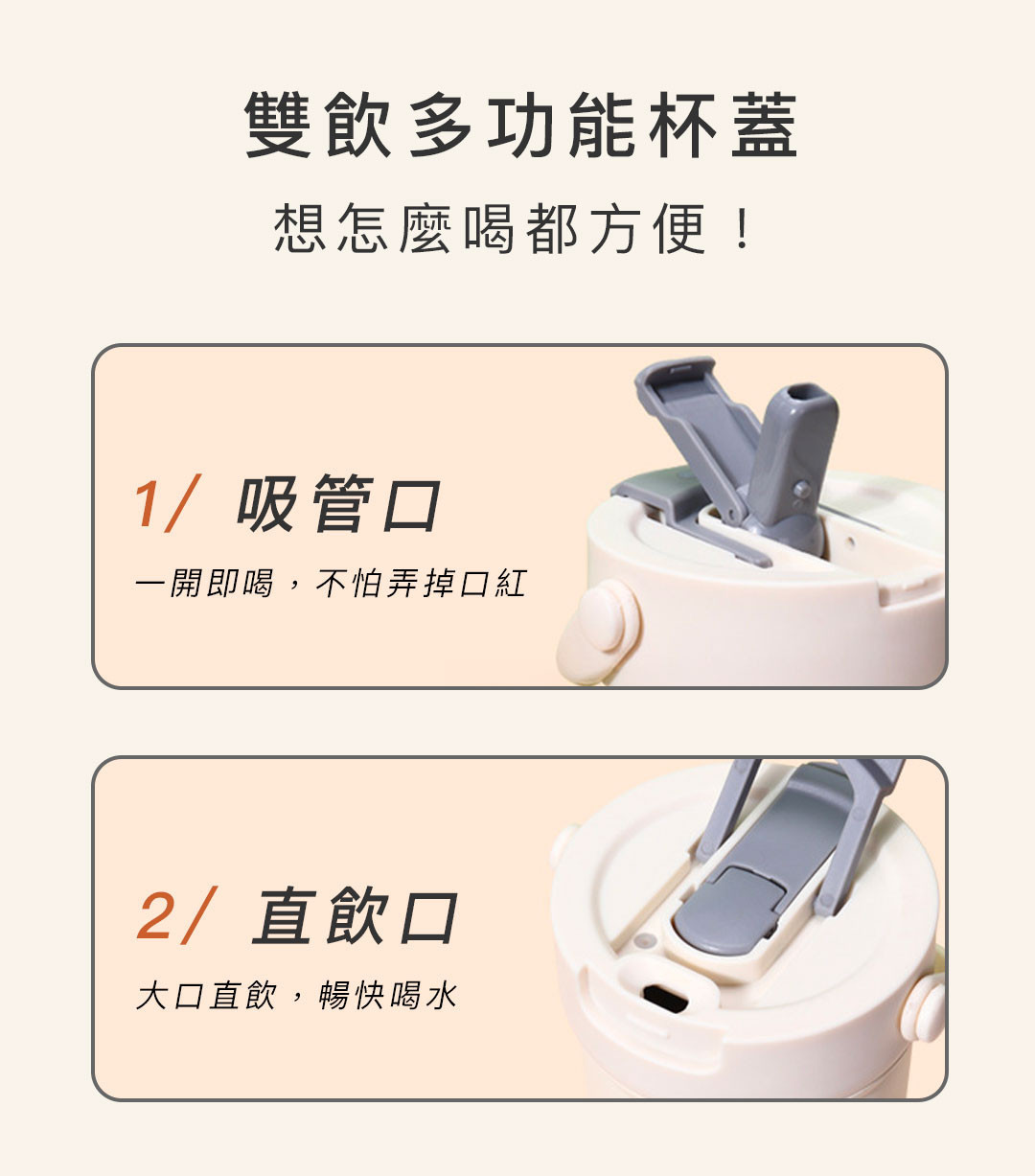 雙飲多功能杯蓋
想怎麼喝都方便！

1/ 吸管口
一開即喝，不怕弄掉口紅

2/ 直飲口
大口直飲，暢快喝水