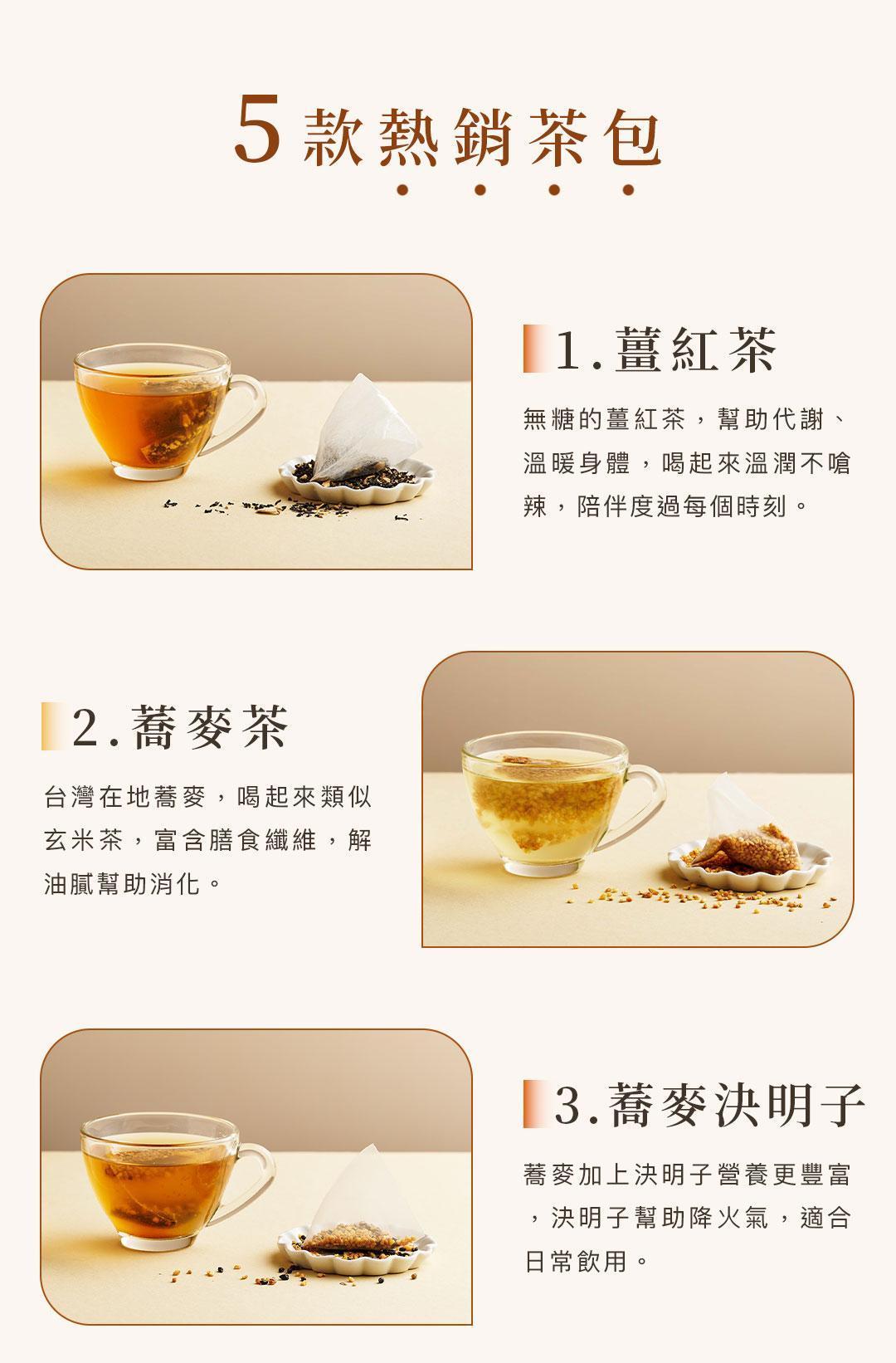 5款熱銷茶包

1.薑紅茶

無糖的薑紅茶，幫助代謝、溫暖身體，喝起來溫潤不嗆辣，陪伴度過每個時刻。

2.蕎麥茶

台灣在地蕎麥，喝起來類似玄米茶，富含膳食纖維，解油膩幫助消化。

3.蕎麥決明子

蕎麥加上決明子營養更豐富，決明子幫助降火氣，適合日常飲用。