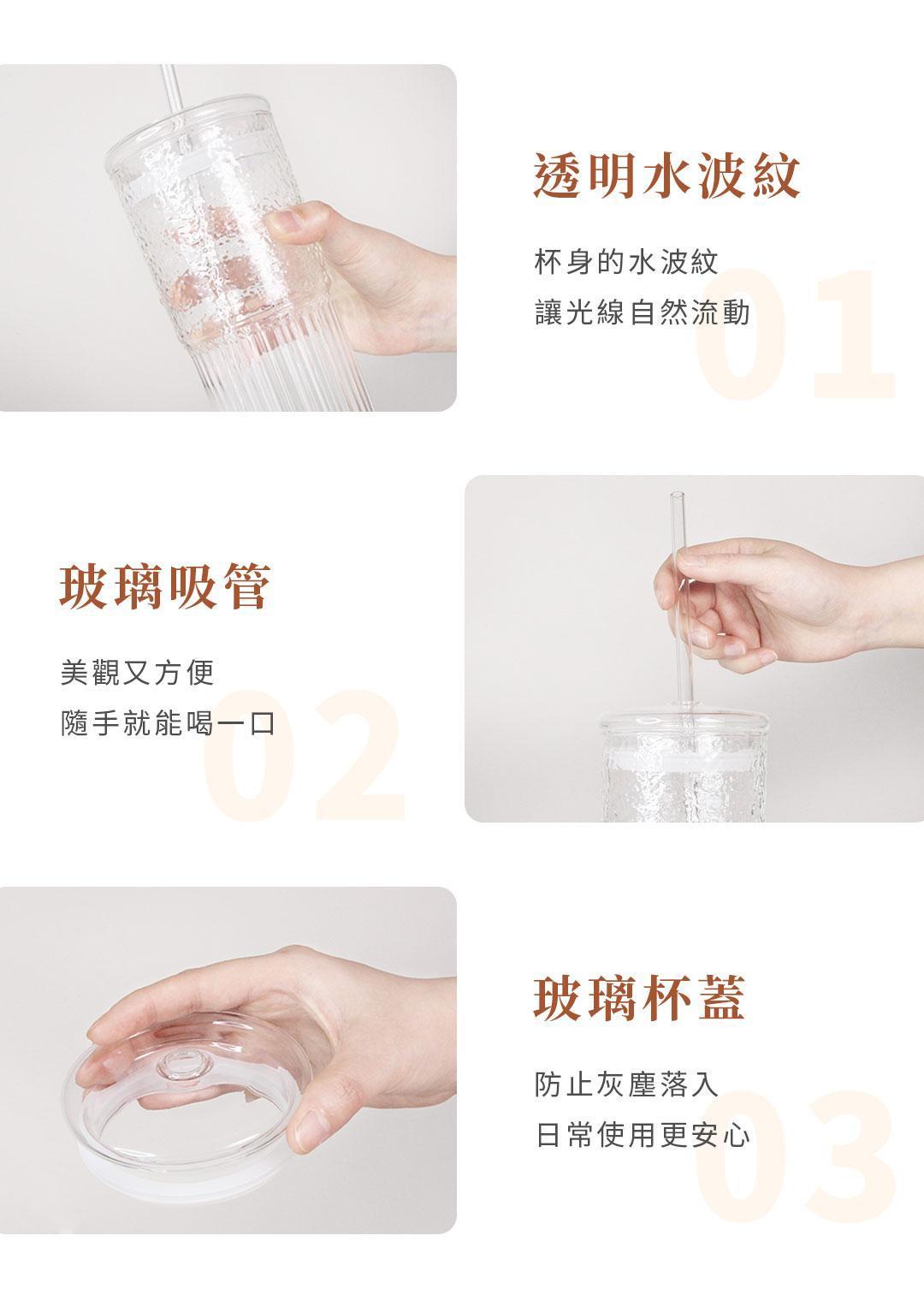 透明水波紋

杯身的水波紋
讓光線自然流動

01

玻璃吸管

美觀又方便
隨手就能喝一口

02

玻璃杯蓋

防止灰塵落入
日常使用更安心

03