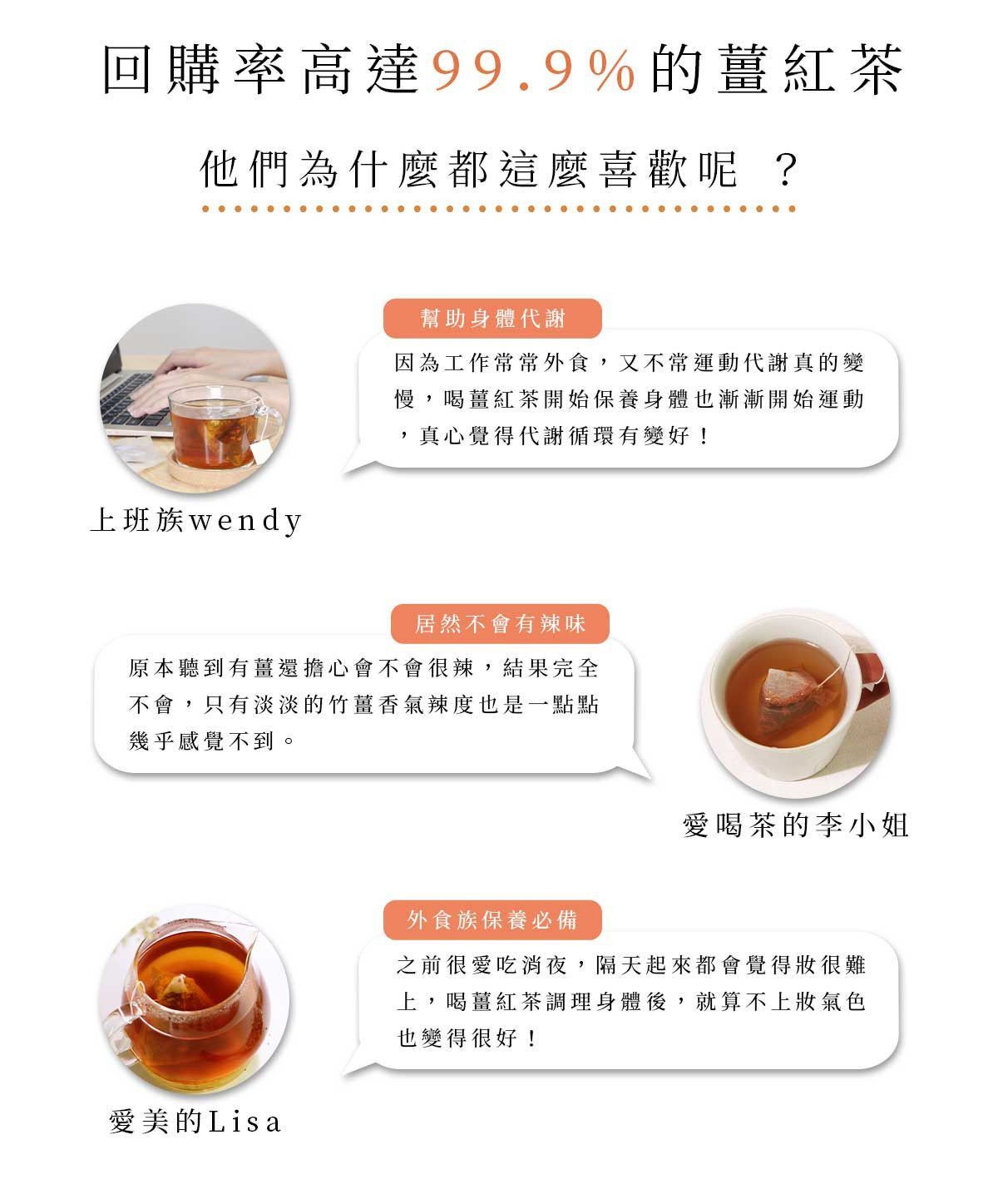 回購率高達99.9%的薑紅茶

他們為什麼都這麼喜歡呢 ？

幫助身體代謝

因為工作常常外食，又不常運動代謝真的變慢，喝薑紅茶開始保養身體也漸漸開始運動，真心覺得代謝循環有變好！

上班族wendy

居然不會有辣味

原本聽到有薑還擔心會不會很辣，結果完全不會，只有淡淡的竹薑香氣辣度也是一點點幾乎感覺不到。

愛喝茶的李小姐

外食族保養必備

之前很愛吃消夜，隔天起來都會覺得妝很難上，喝薑紅茶調理身體後，就算不上妝氣色也變得很好！

愛美的Lisa