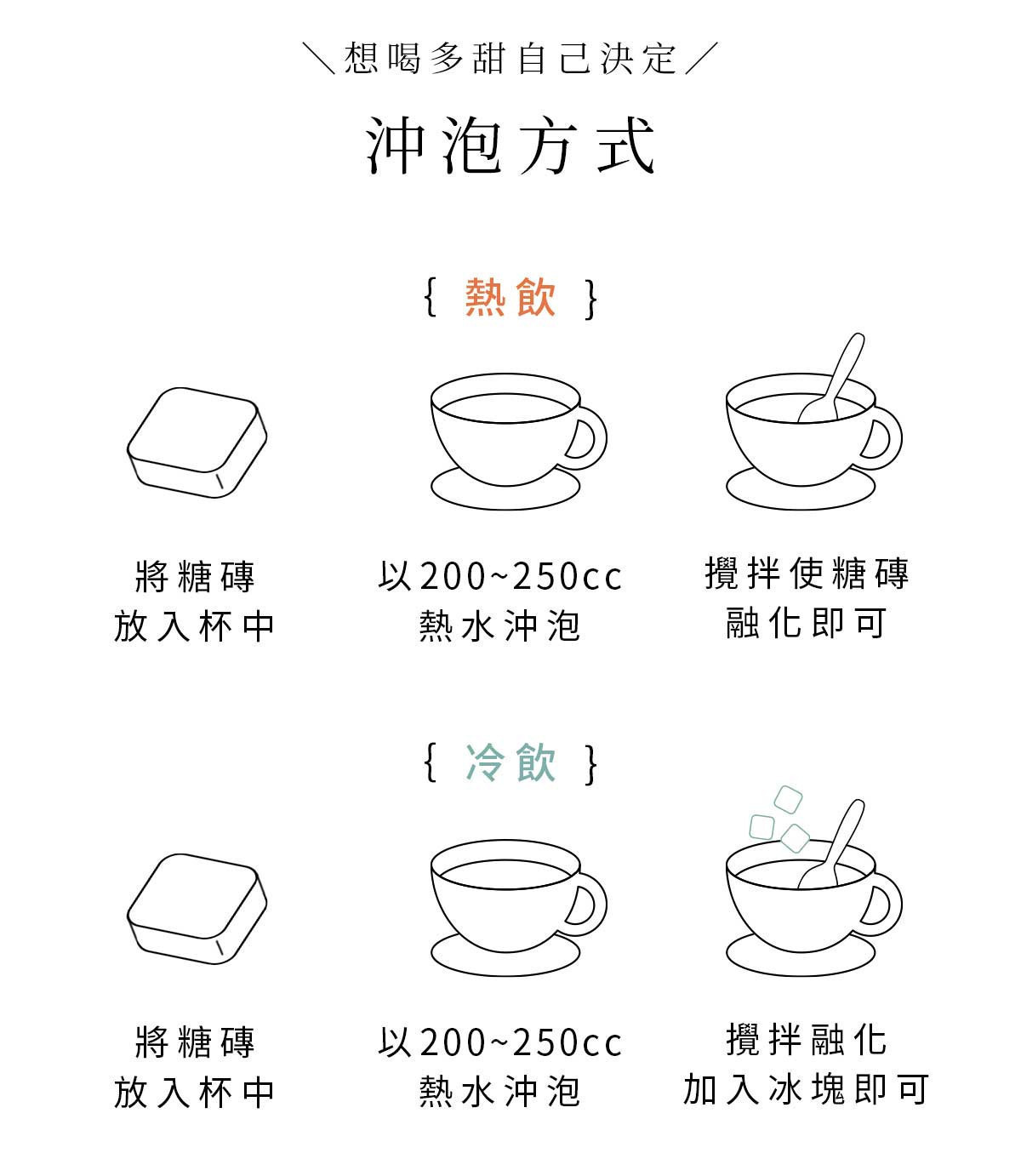 ＼想喝多甜自己決定／

沖泡方式

{ 熱飲 }

將糖磚
放入杯中

以200~250cc
熱水沖泡

攪拌使糖磚
融化即可

{ 冷飲 }

將糖磚
放入杯中

以200~250cc
熱水沖泡

攪拌融化
加入冰塊即可