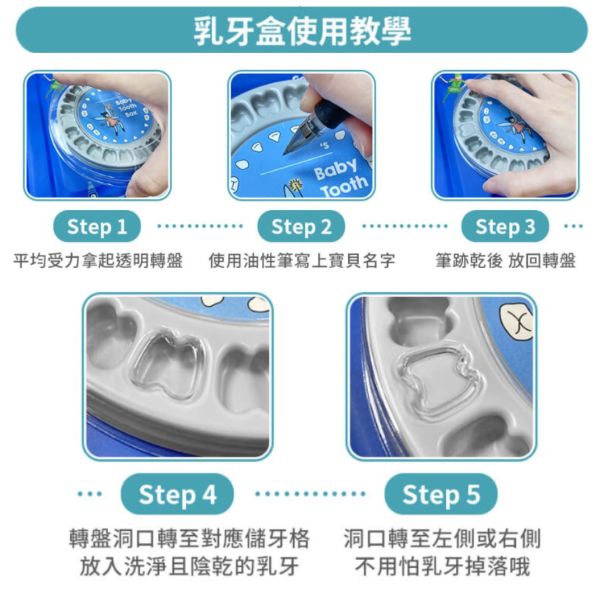 乳牙盒使用教學

Baby Tooth Box

's
Baby Tooth

Step 1
平均受力拿起透明轉盤

Step 2
使用油性筆寫上寶貝名字

Step 3
筆跡乾後 放回轉盤

Step 4
轉盤洞口轉至對應儲牙格
放入洗淨且陰乾的乳牙

Step 5
洞口轉至左側或右側
不用怕乳牙掉落哦