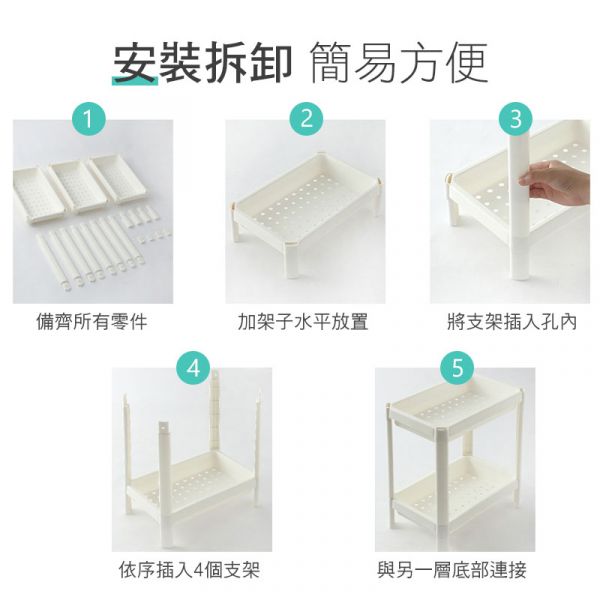 安裝拆卸 簡易方便

1
備齊所有零件

2
加架子水平放置

3
將支架插入孔內

4
依序插入4個支架

5
與另一層底部連接