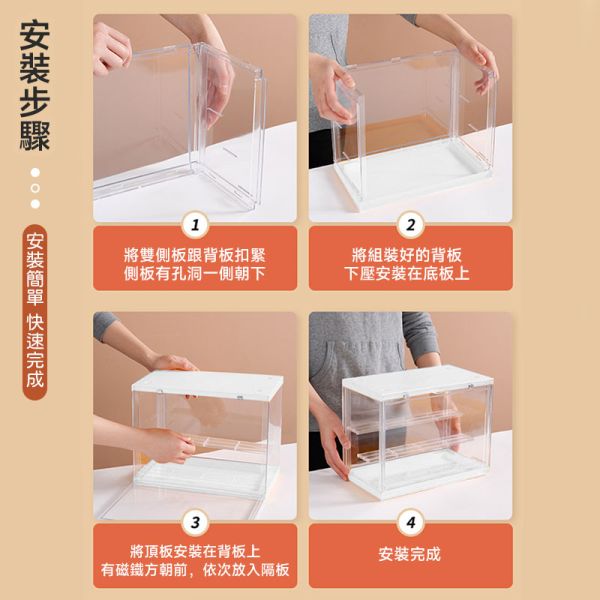 安裝步驟

安裝簡單 快速完成

1
將雙側板跟背板扣緊
側板有孔洞一側朝下

2
將組裝好的背板
下壓安裝在底板上

3
將頂板安裝在背板上
有磁鐵方朝前，依次放入隔板

4
安裝完成