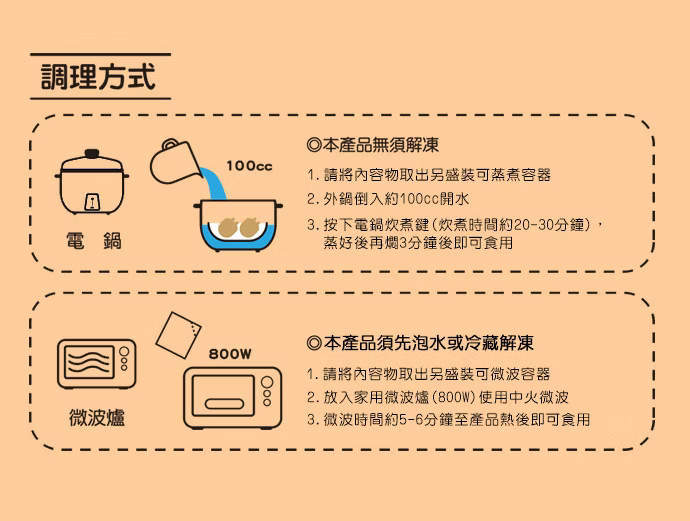 調理方式

電 鍋

100cc

◎本產品無須解凍

1. 請將內容物取出另盛裝可蒸煮容器
2. 外鍋倒入約100cc開水
3. 按下電鍋炊煮鍵(炊煮時間約20-30分鐘)，蒸好後再燜3分鐘後即可食用

微波爐

800W

◎本產品須先泡水或冷藏解凍

1. 請將內容物取出另盛裝可微波容器
2. 放入家用微波爐(800W)使用中火微波
3. 微波時間約5-6分鐘至產品熱後即可食用