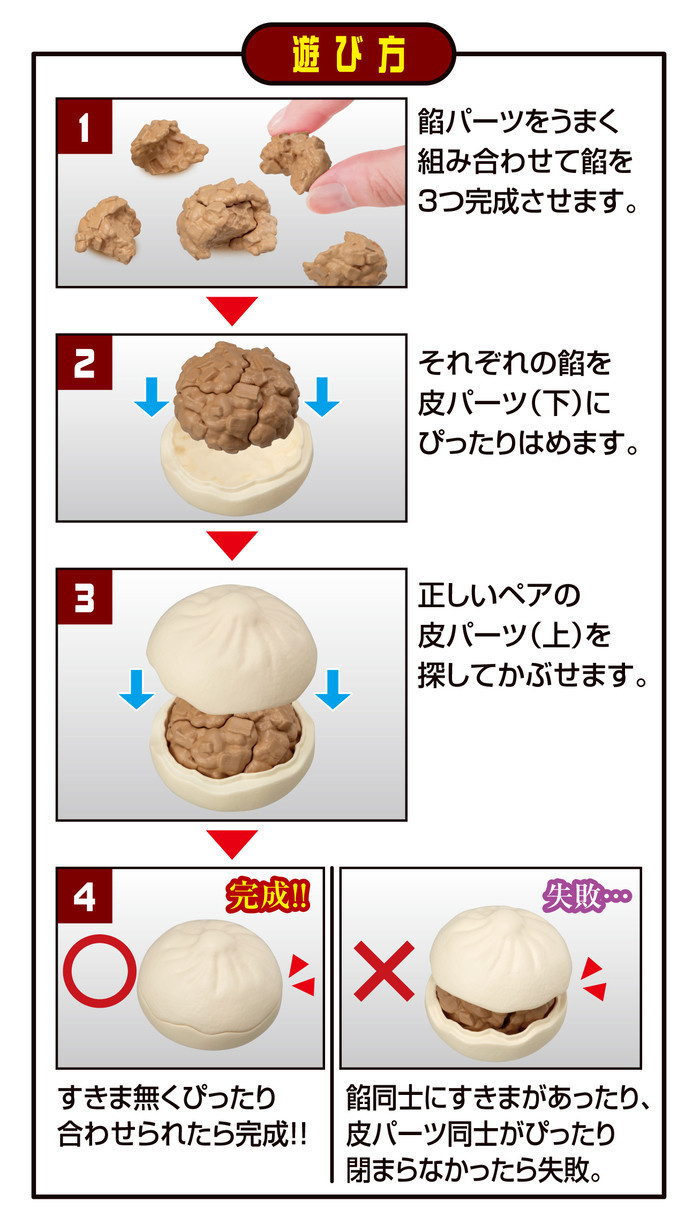 遊び方

1

餡パーツをうまく組み合わせて餡を3つ完成させます。

2

それぞれの餡を皮パーツ(下)にぴったりはめます。

3

正しいペアの皮パーツ(上)を探してかぶせます。

4

完成!!

すきま無くぴったり合わせられたら完成!!

失敗…

餡同士にすきまがあったり、皮パーツ同士がぴったり閉まらなかったら失敗。