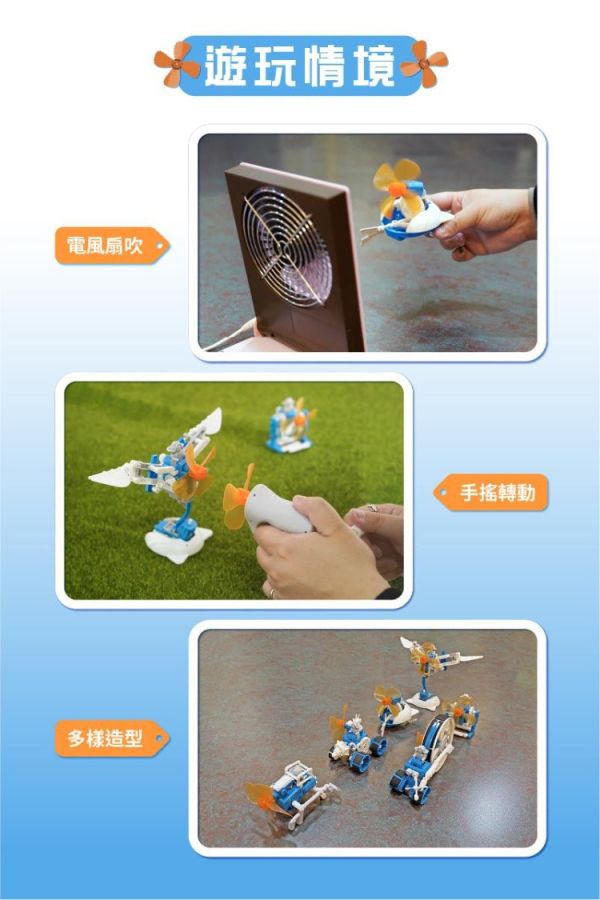 遊玩情境

電風扇吹

手搖轉動

多樣造型