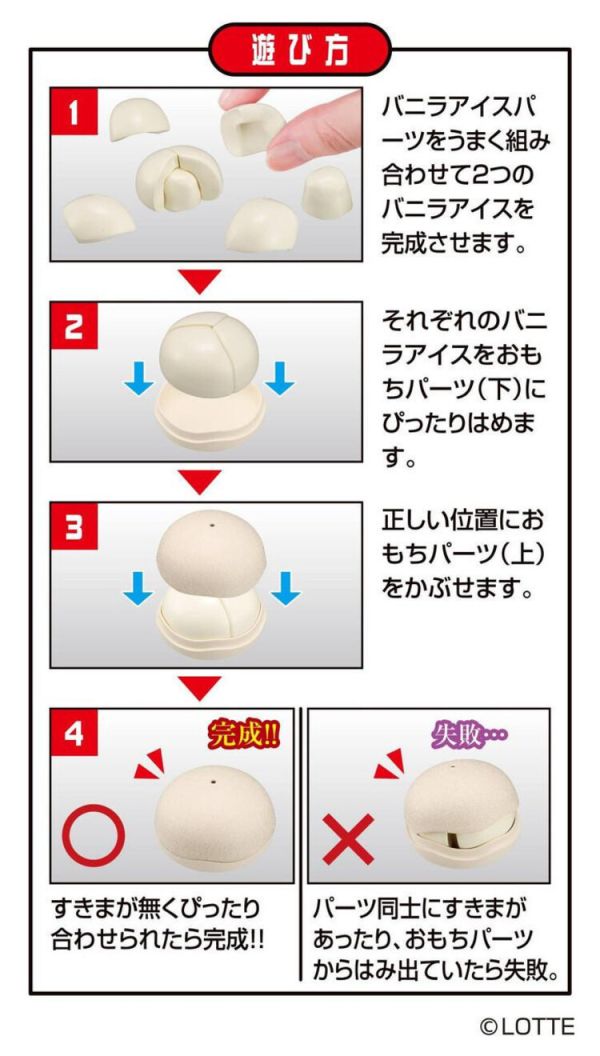 遊び方

1

バニラアイスパーツをうまく組み合わせて2つのバニラアイスを完成させます。

2

それぞれのバニラアイスをおもちパーツ(下)にぴったりはめます。

3

正しい位置におもちパーツ(上)をかぶせます。

4

完成!!

すきまが無くぴったり合わせられたら完成!!

失敗…

パーツ同士にすきまがあったり、おもちパーツからはみ出ていたら失敗。

©LOTTE