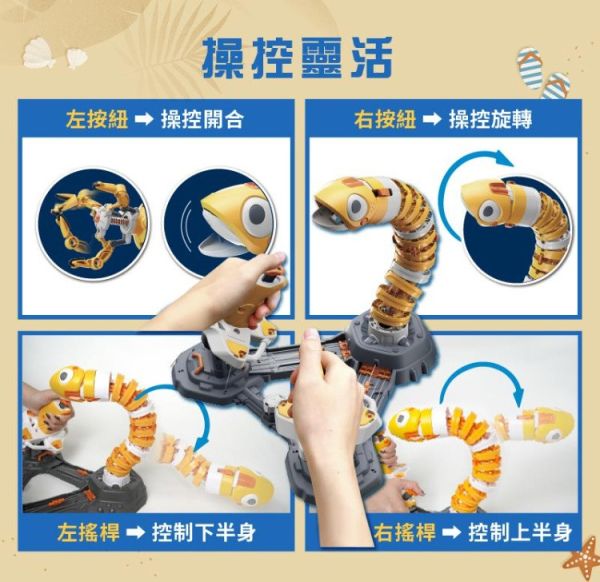 操控靈活

左按紐 ➡ 操控開合

右按紐 ➡ 操控旋轉

左搖桿 ➡ 控制下半身

右搖桿 ➡ 控制上半身