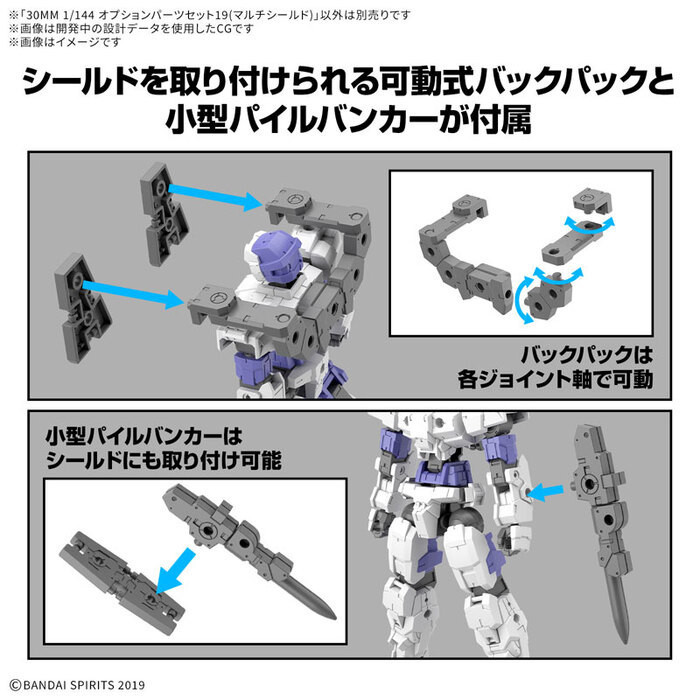 ※「30MM 1/144 オプションパーツセット19(マルチシールド)」以外は別売りです
※画像は開発中の設計データを使用したCGです
※画像はイメージです

シールドを取り付けられる可動式バックパックと小型パイルバンカーが付属

バックパックは各ジョイント軸で可動

小型パイルバンカーはシールドにも取り付け可能

©BANDAI SPIRITS 2019