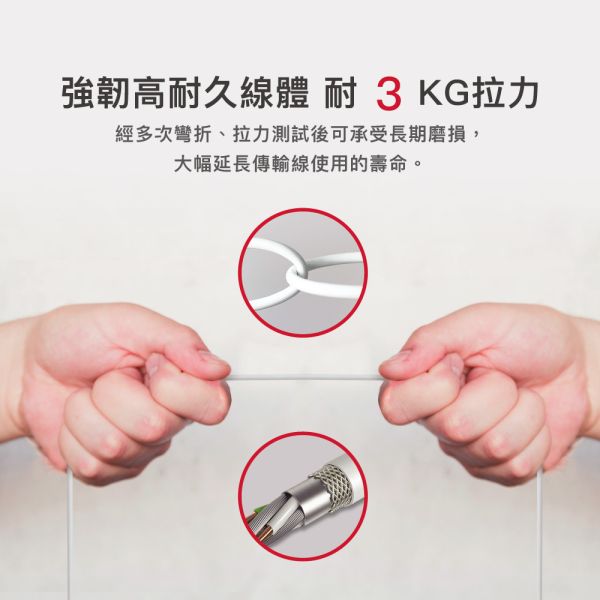 強韌高耐久線體 耐 3 KG拉力

經多次彎折、拉力測試後可承受長期磨損，大幅延長傳輸線使用的壽命。