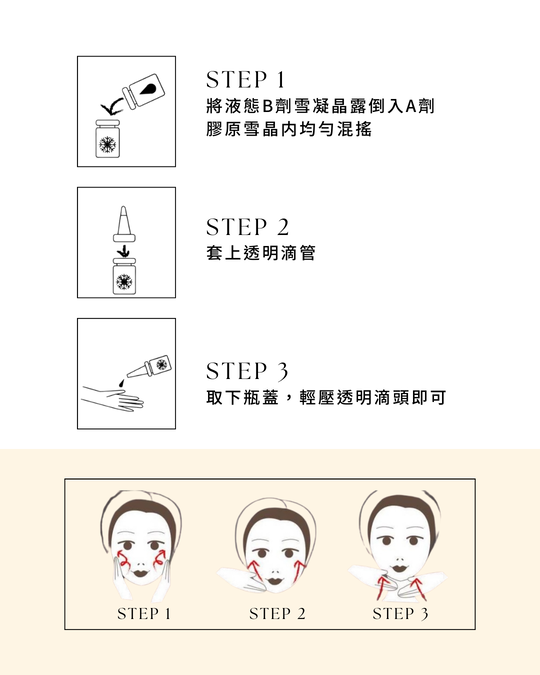 STEP 1
將液態B劑雪凝晶露倒入A劑膠原雪晶內均勻混搖

STEP 2
套上透明滴管

STEP 3
取下瓶蓋，輕壓透明滴頭即可

STEP 1

STEP 2

STEP 3