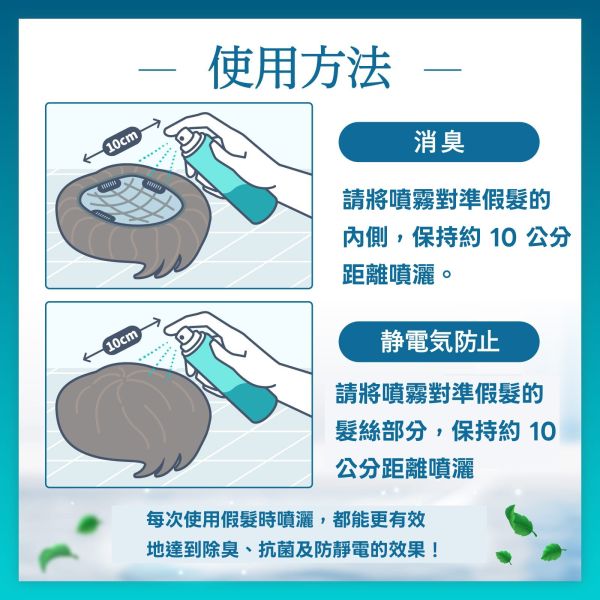 — 使用方法 —

10cm

消臭

請將噴霧對準假髮的內側，保持約 10 公分距離噴灑。

10cm

静電気防止

請將噴霧對準假髮的髮絲部分，保持約 10 公分距離噴灑

每次使用假髮時噴灑，都能更有效地達到除臭、抗菌及防靜電的效果！