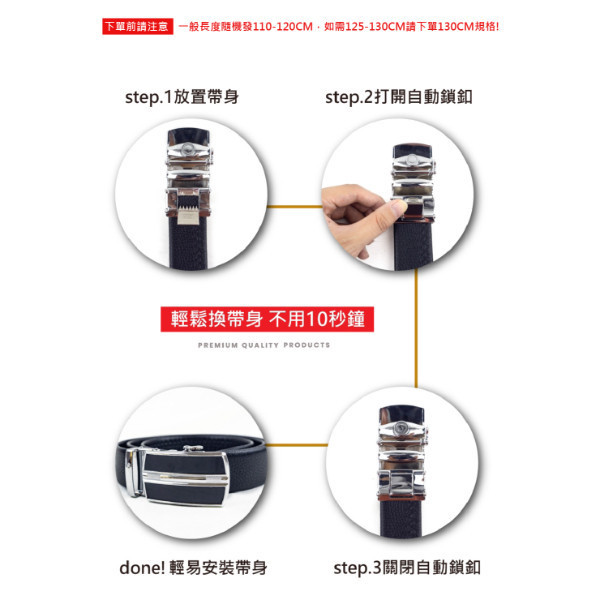 下單前請注意 一般長度隨機發110-120CM，如需125-130CM請下單130CM規格!

step.1放置帶身

step.2打開自動鎖釦

輕鬆換帶身 不用10秒鐘

PREMIUM QUALITY PRODUCTS

done! 輕易安裝帶身

step.3關閉自動鎖釦