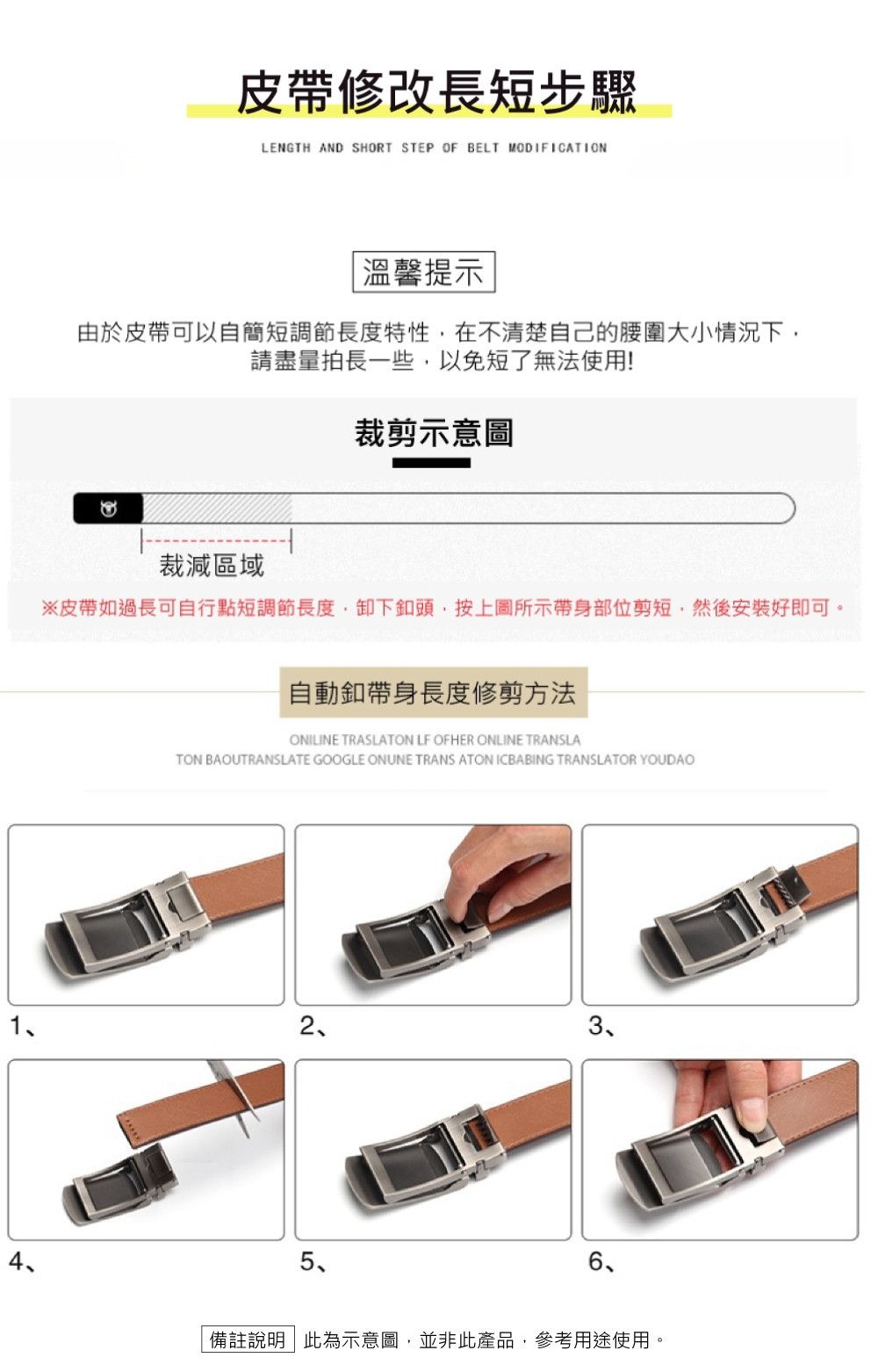 皮帶修改長短步驟

LENGTH AND SHORT STEP OF BELT MODIFICATION

溫馨提示

由於皮帶可以自簡短調節長度特性，在不清楚自己的腰圍大小情況下，請盡量拍長一些，以免短了無法使用!

裁剪示意圖

裁減區域

※皮帶如過長可自行點短調節長度，卸下釦頭，按上圖所示帶身部位剪短，然後安裝好即可。

自動釦帶身長度修剪方法

ONILINE TRASLATON LF OFHER ONLINE TRANSLA TON BAOUTRANSLATE GOOGLE ONUNE TRANS ATON ICBABING TRANSLATOR YOUDAO

1、

2、

3、

4、

5、

6、

備註說明 此為示意圖，並非此產品，參考用途使用。