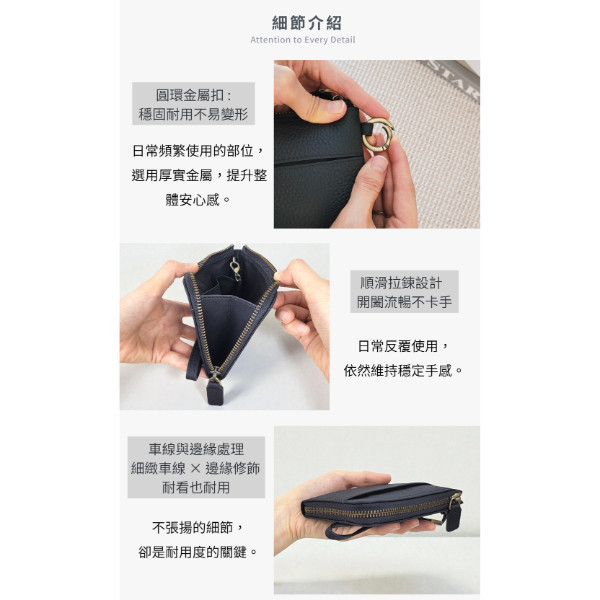 細節介紹
Attention to Every Detail

圓環金屬扣：
穩固耐用不易變形

日常頻繁使用的部位，選用厚實金屬，提升整體安心感。

STAR

順滑拉鍊設計
開闔流暢不卡手

日常反覆使用，依然維持穩定手感。

車線與邊緣處理
細緻車線 × 邊緣修飾
耐看也耐用

不張揚的細節，卻是耐用度的關鍵。