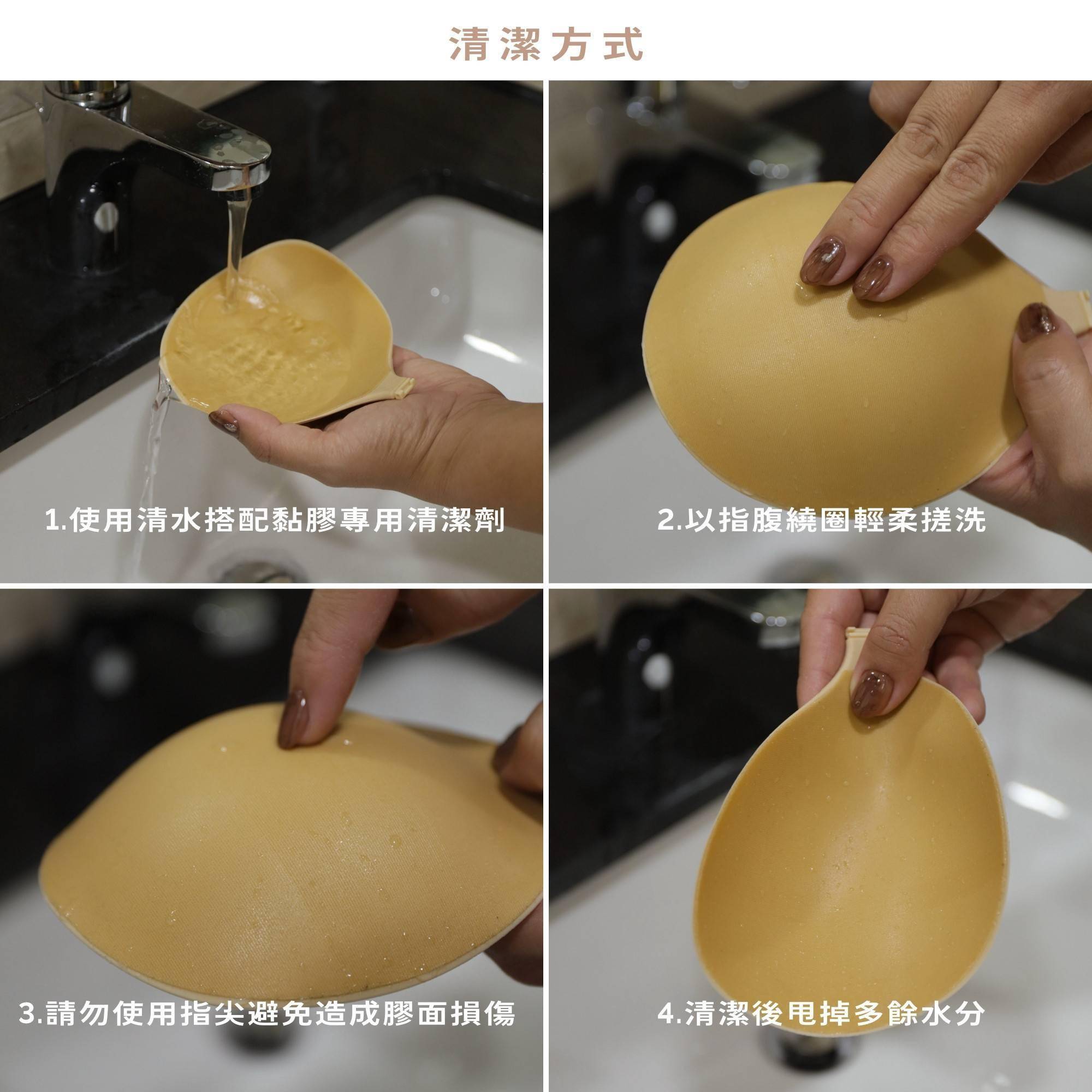 清潔方式

1.使用清水搭配黏膠專用清潔劑

2.以指腹繞圈輕柔搓洗

3.請勿使用指尖避免造成膠面損傷

4.清潔後甩掉多餘水分