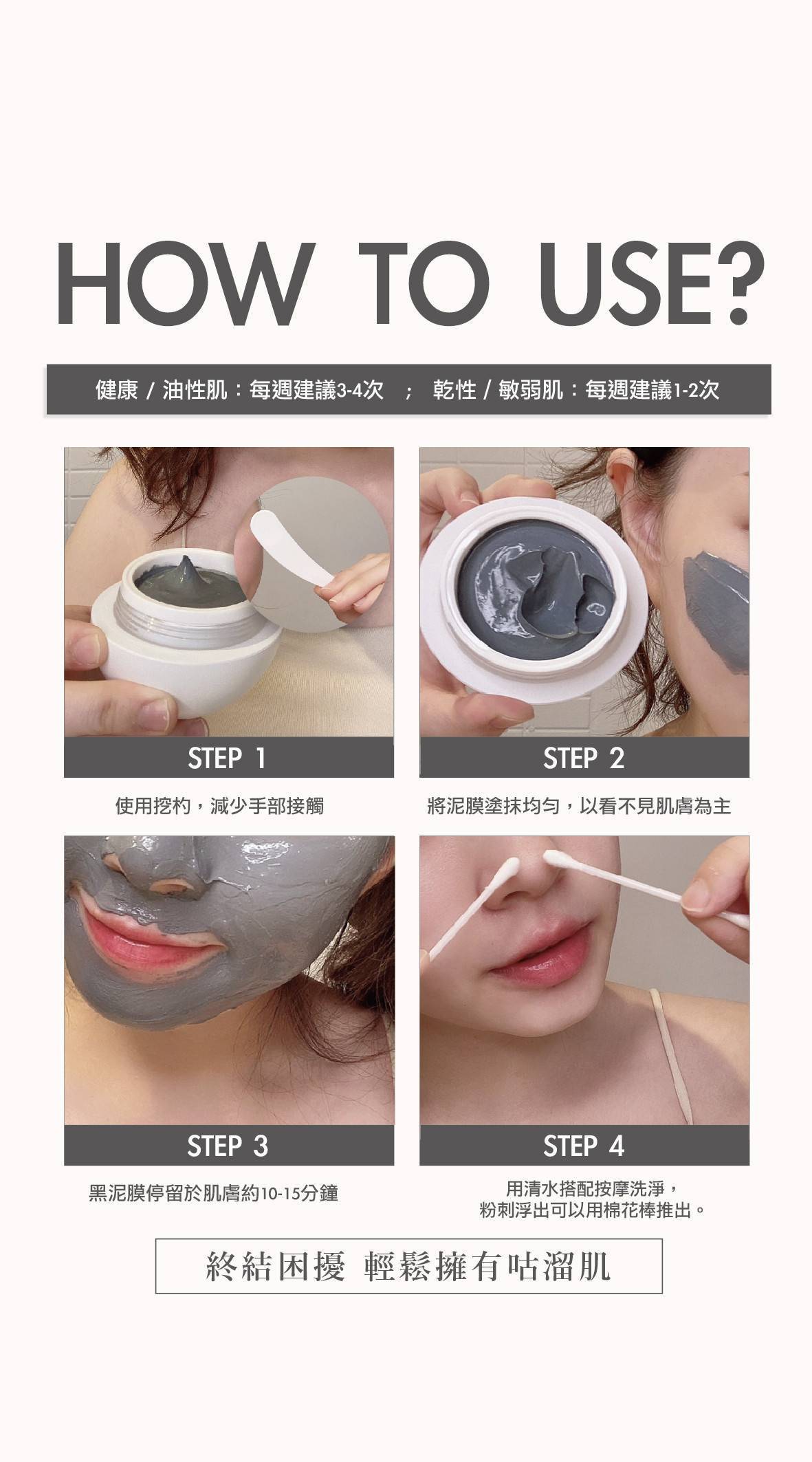 HOW TO USE?

健康 / 油性肌：每週建議3-4次 ； 乾性 / 敏弱肌：每週建議1-2次

STEP 1

使用挖杓，減少手部接觸

STEP 2

將泥膜塗抹均勻，以看不見肌膚為主

STEP 3

黑泥膜停留於肌膚約10-15分鐘

STEP 4

用清水搭配按摩洗淨，
粉刺浮出可以用棉花棒推出。

終結困擾 輕鬆擁有咕溜肌