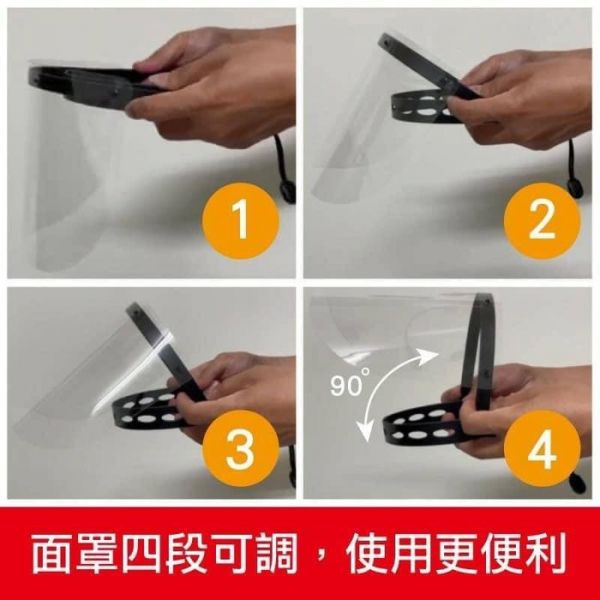 1

2

3

90°

4

面罩四段可調，使用更便利