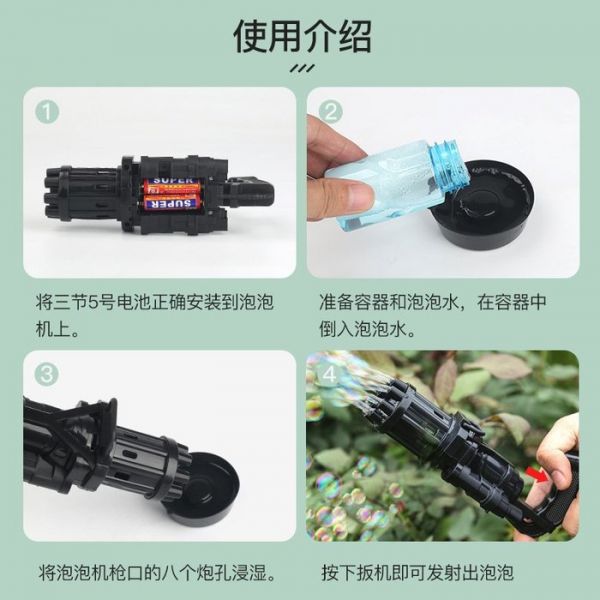 使用介绍

1

SUPER

SUPER

将三节5号电池正确安装到泡泡机上。

2

准备容器和泡泡水，在容器中倒入泡泡水。

3

将泡泡机枪口的八个炮孔浸湿。

4

按下扳机即可发射出泡泡