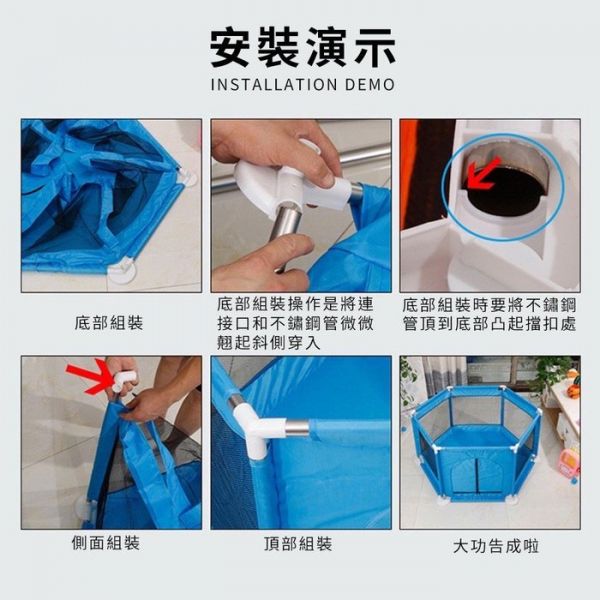 安裝演示
INSTALLATION DEMO

底部組裝

底部組裝操作是將連接口和不鏽鋼管微微翹起斜側穿入

底部組裝時要將不鏽鋼管頂到底部凸起擋扣處

側面組裝

頂部組裝

大功告成啦