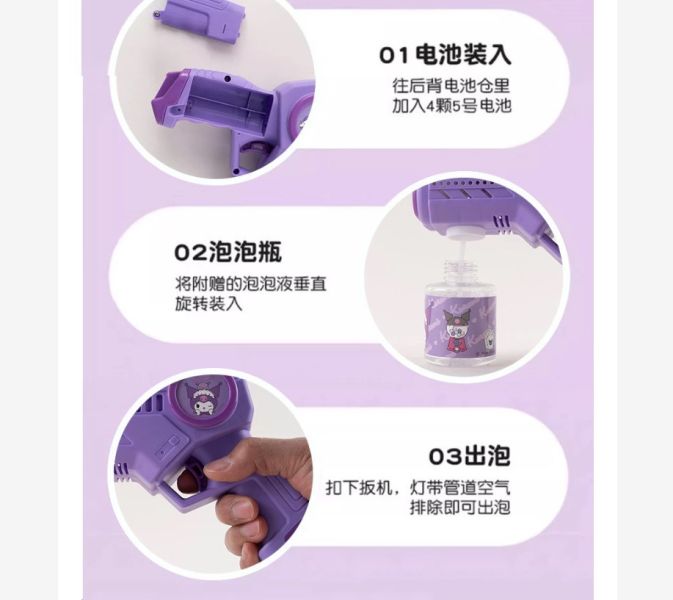 01电池装入
往后背电池仓里
加入4颗5号电池

02泡泡瓶
将附赠的泡泡液垂直
旋转装入

03出泡
扣下扳机，灯带管道空气
排除即可出泡